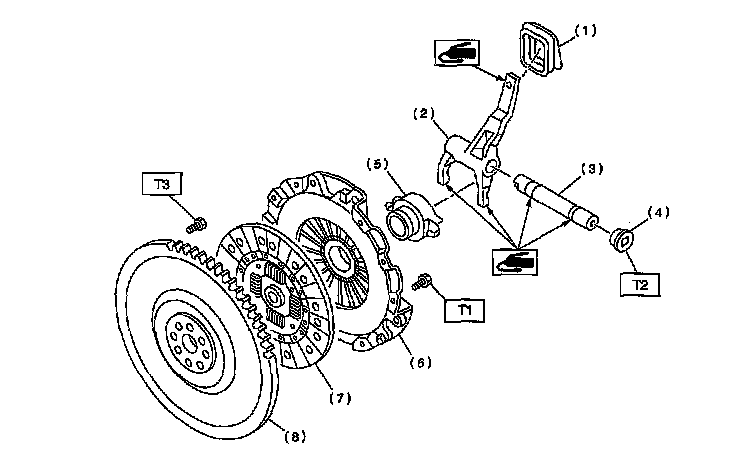 (1)
(2)
(3)
(4)
(5)
T3
T2
T1
(6)
(7)
(8)