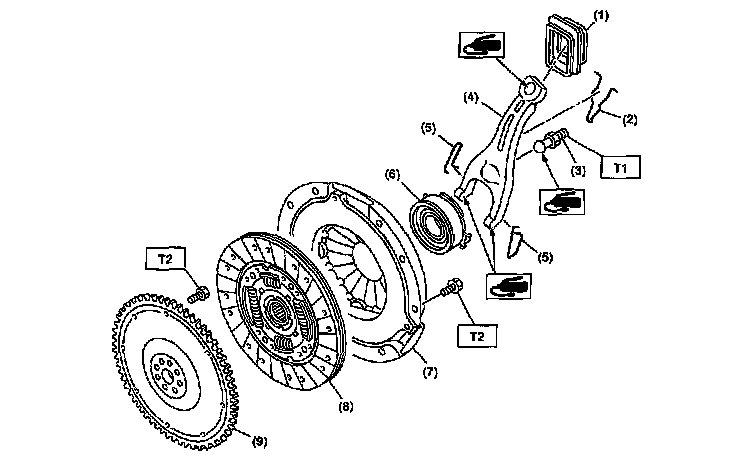 (1)
(4)
(2)
(5)
(3)
T1
(6)
(5)
T2
T2
(7)
(8)
(9)