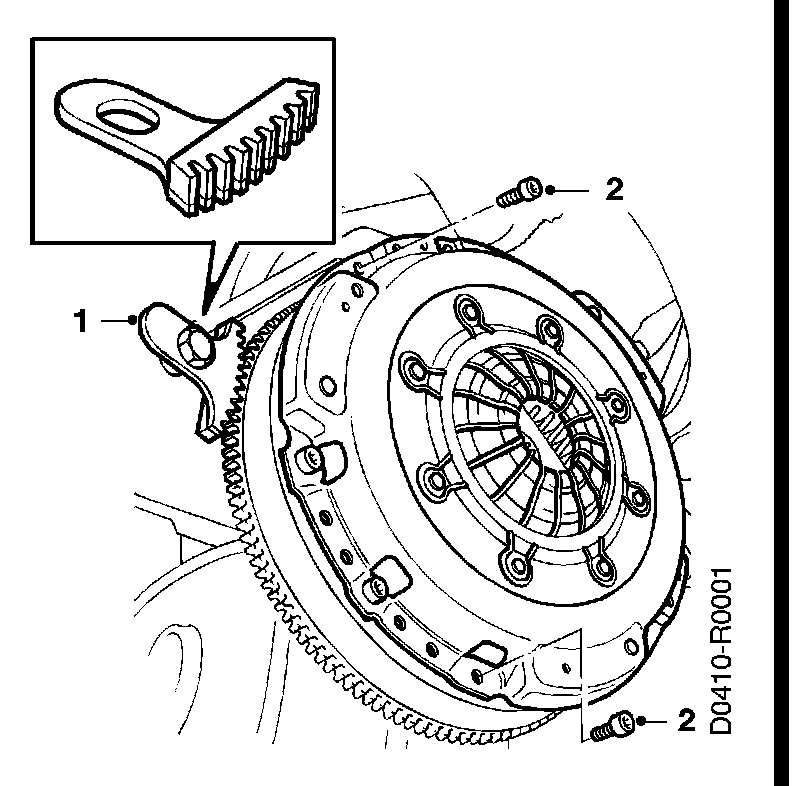 2

1

2

D0410-R0001