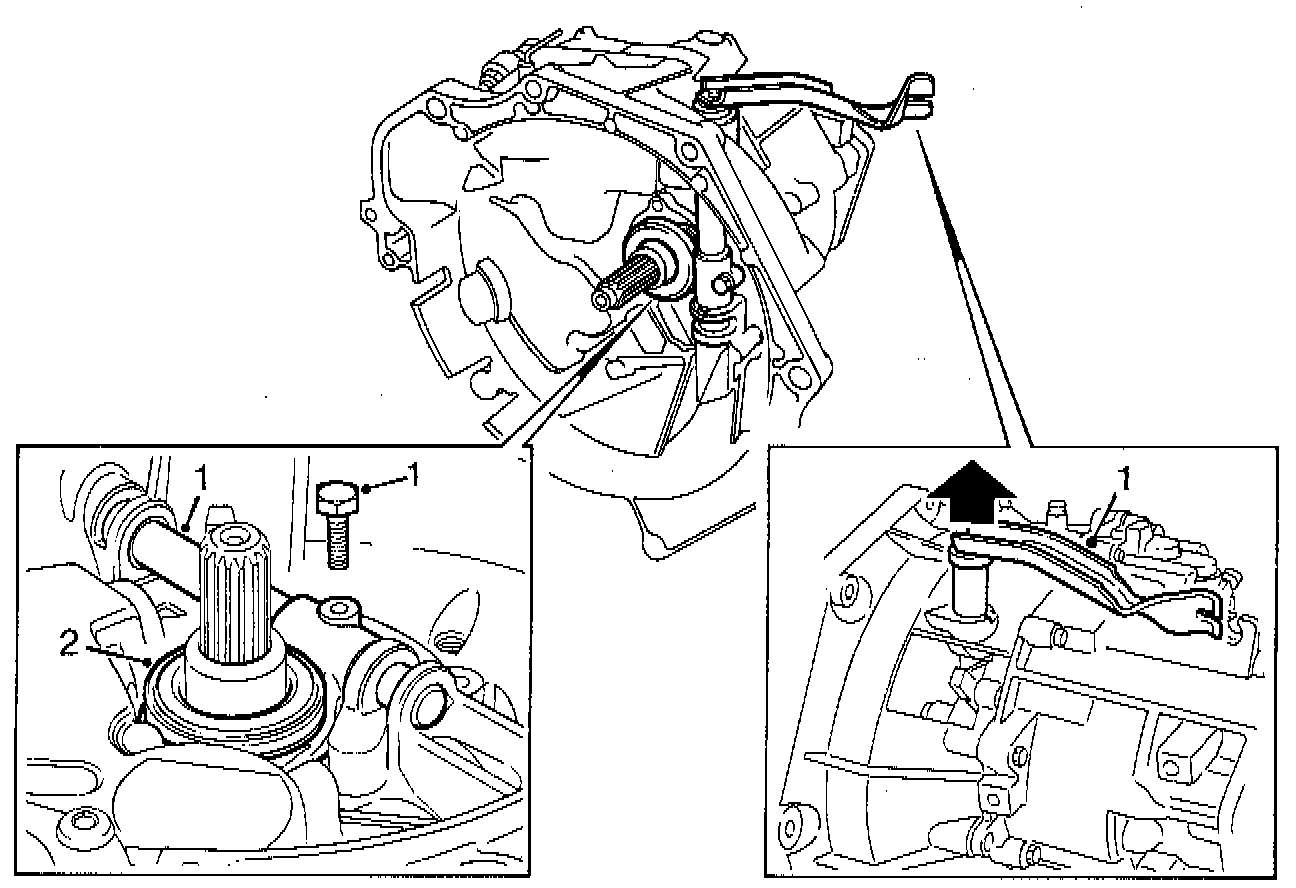 1
1
2
1