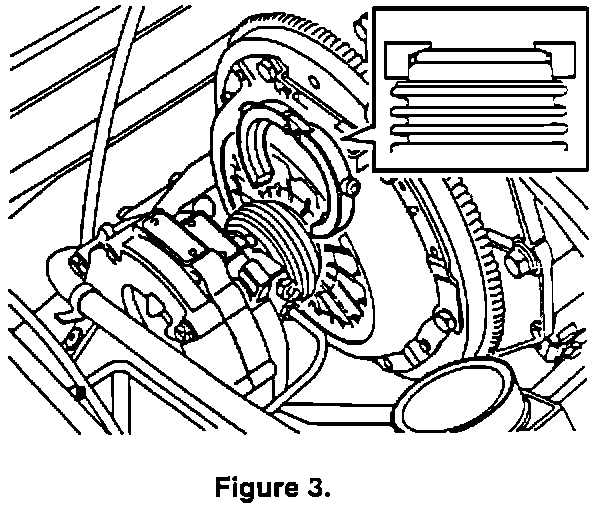 Figure 3.