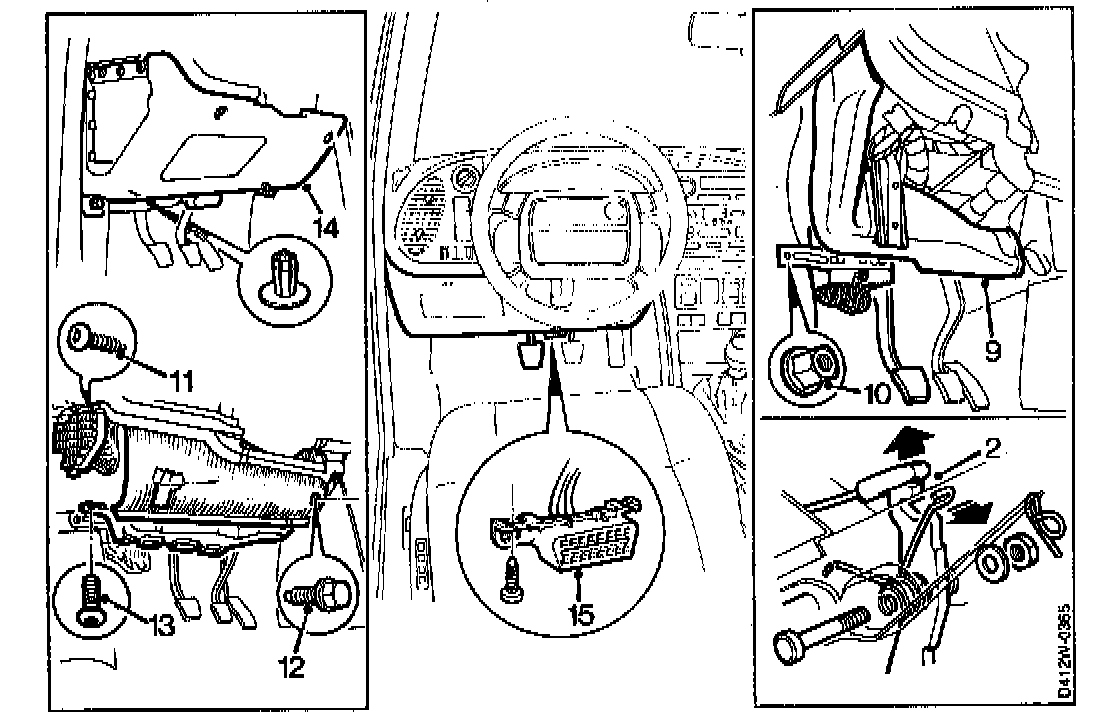 14

11

13

12

15

9

10

2

D412W-0365