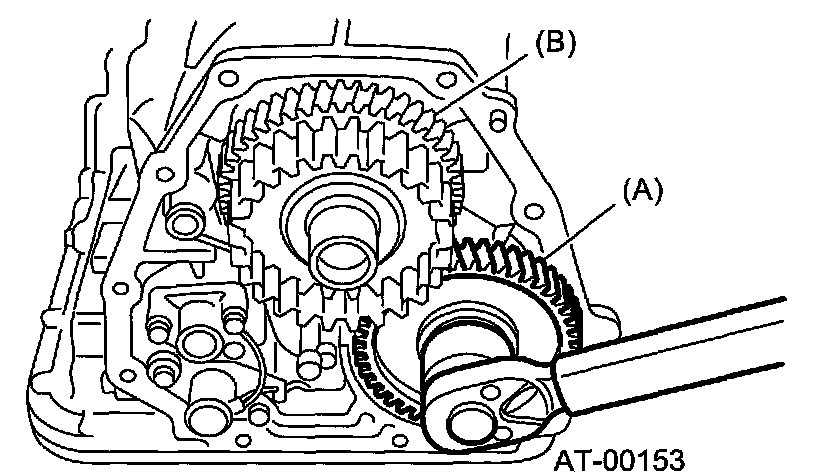 (B)

(A)

AT-00153