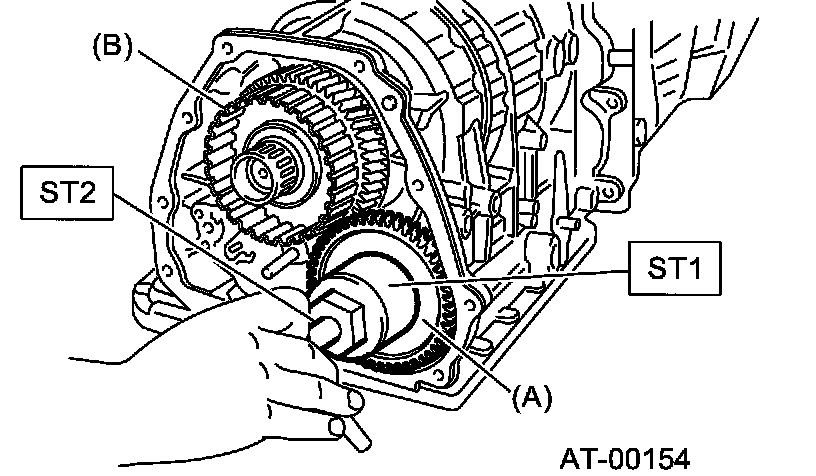 (B)
ST2
ST1
(A)
AT-00154