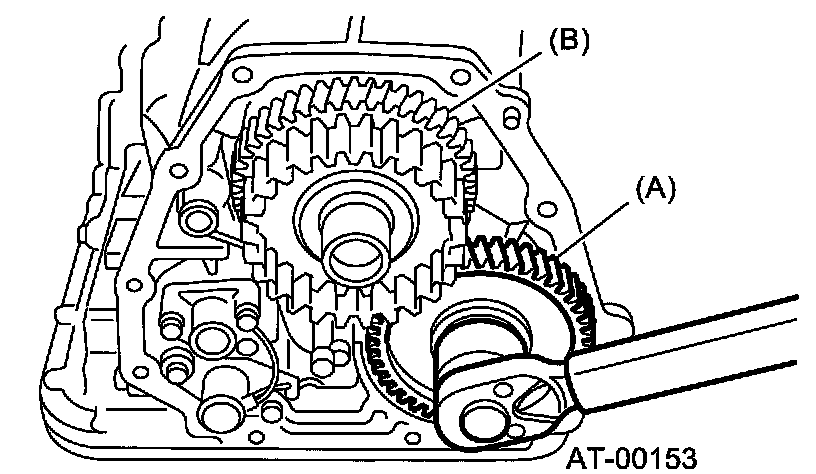 (B)
(A)
AT-00153