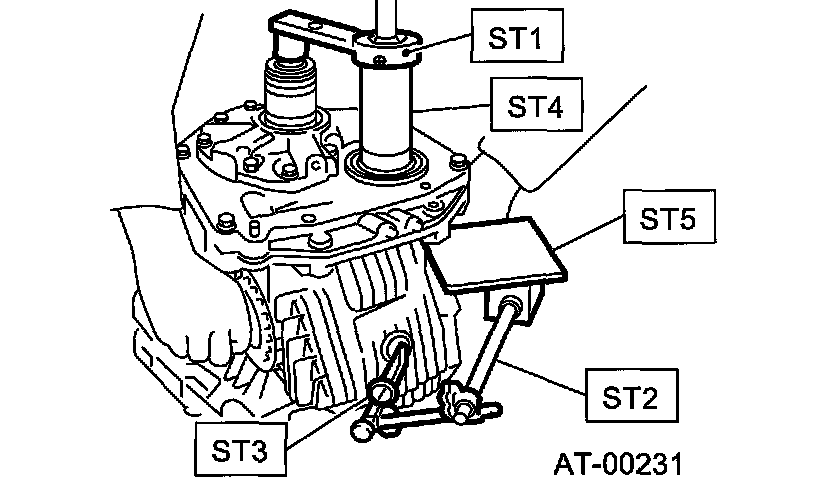 ST1
ST4
ST5
ST2
ST3
AT-00231