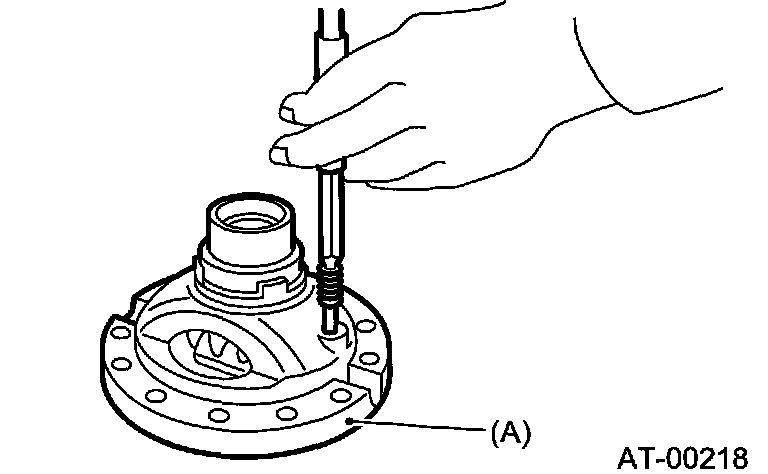 (A)

AT-00218