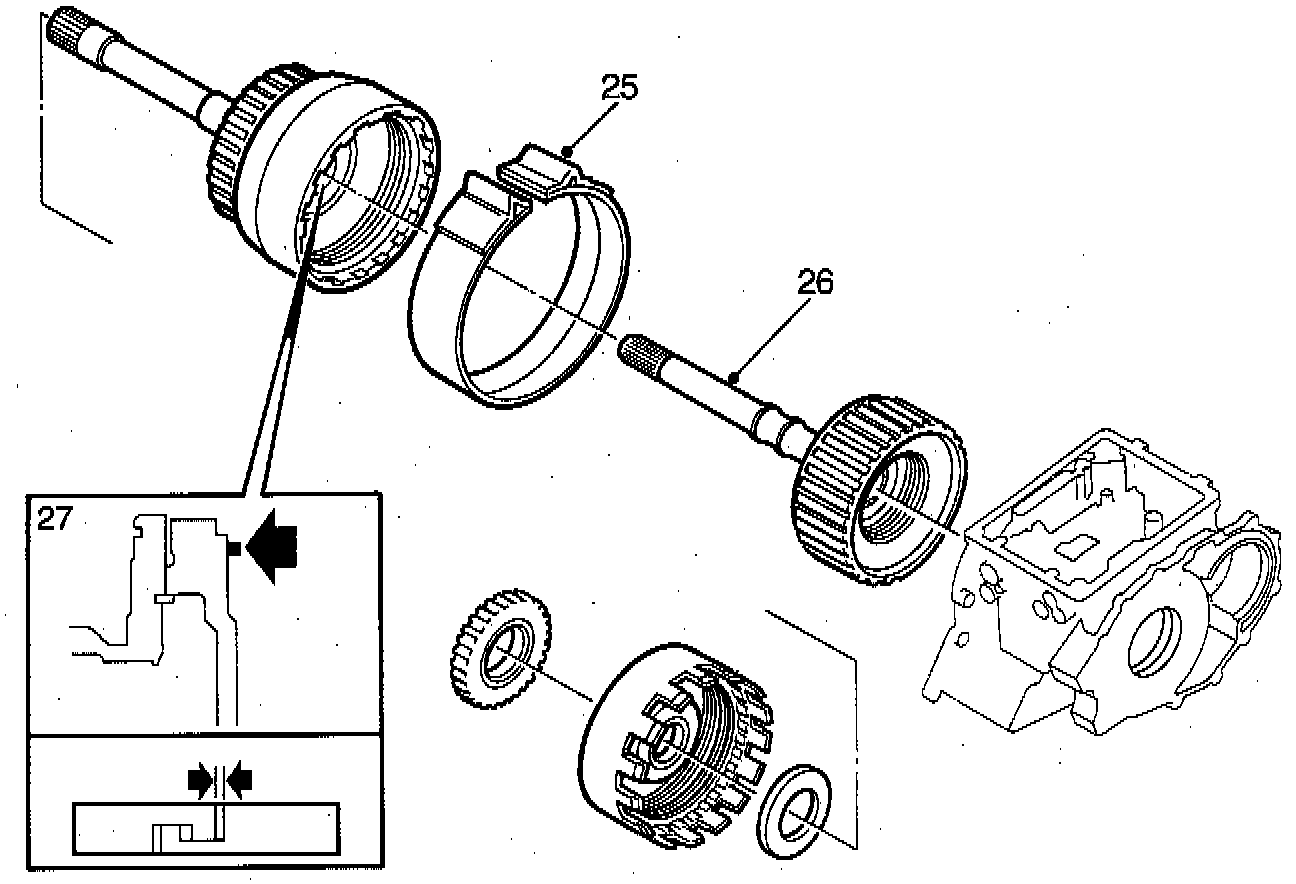 25

26

27