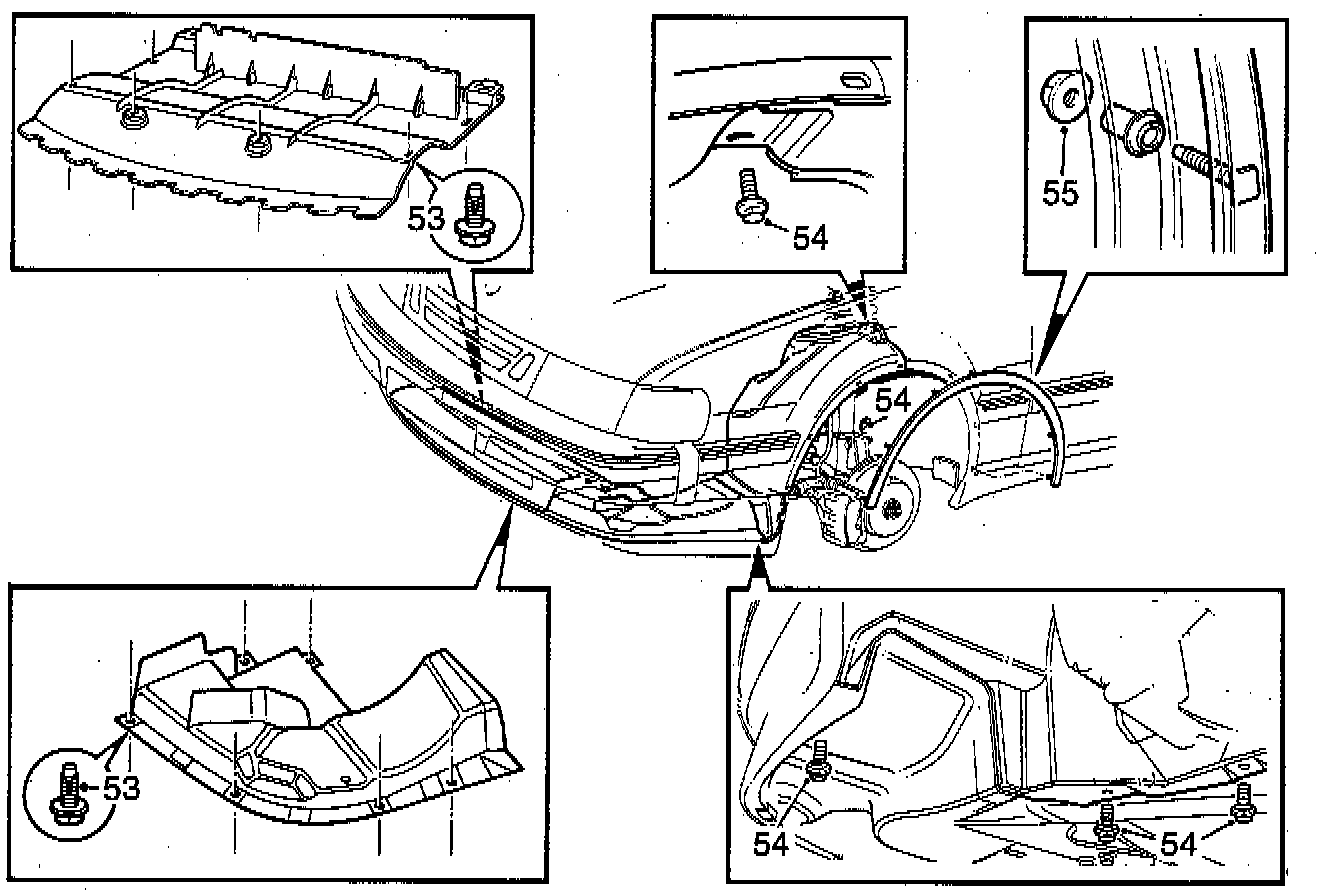 53
54
55
54
53
54
54