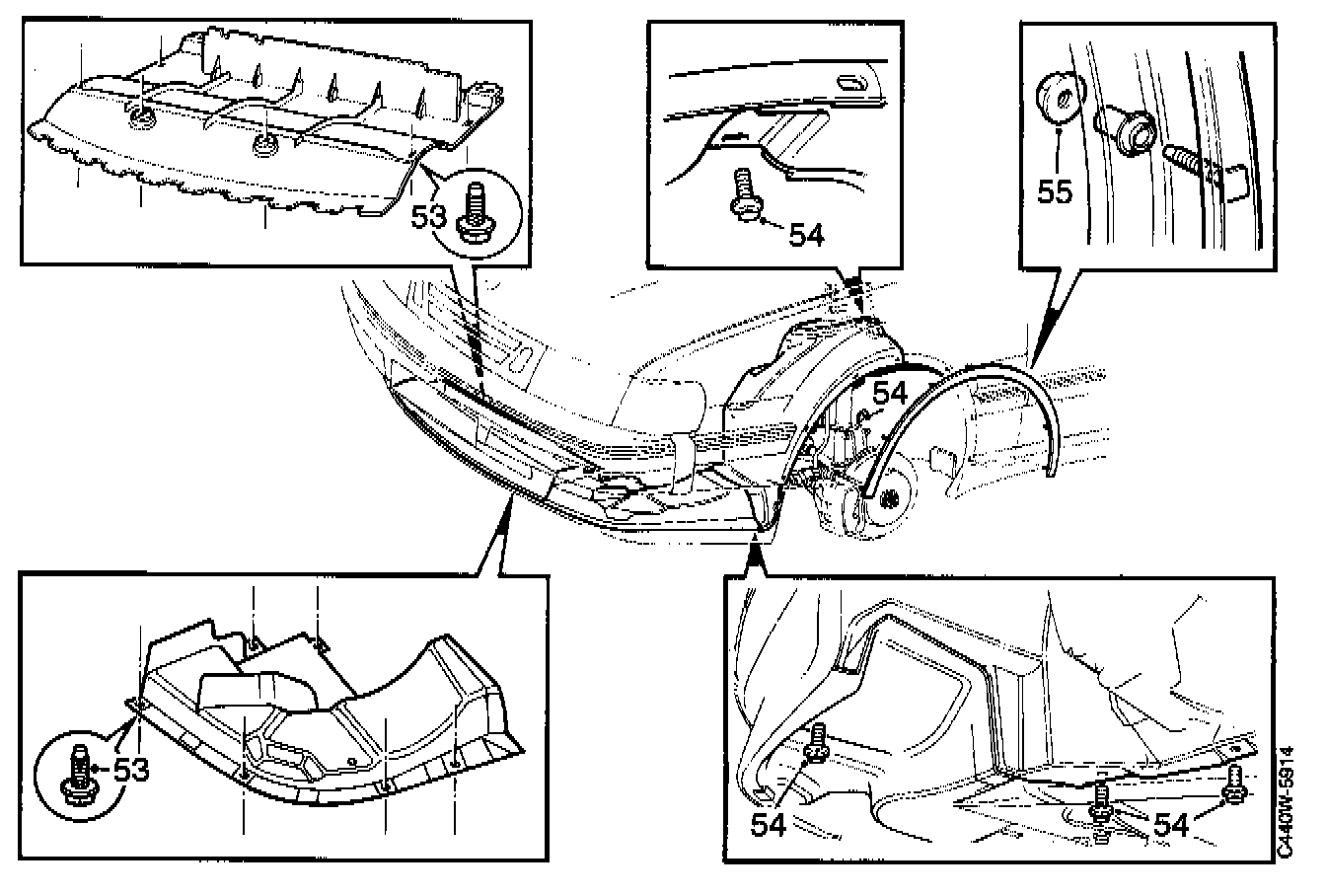 53
54
55
54
53
54
54
C440W-5914