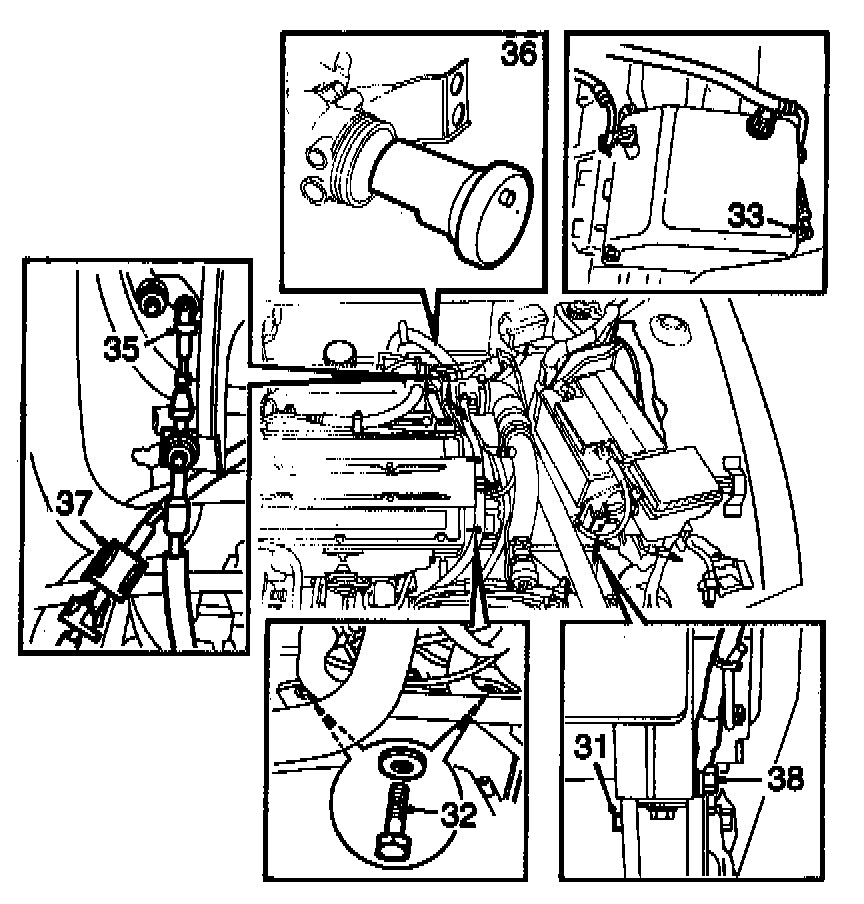 36
33
35
37
32
31
38