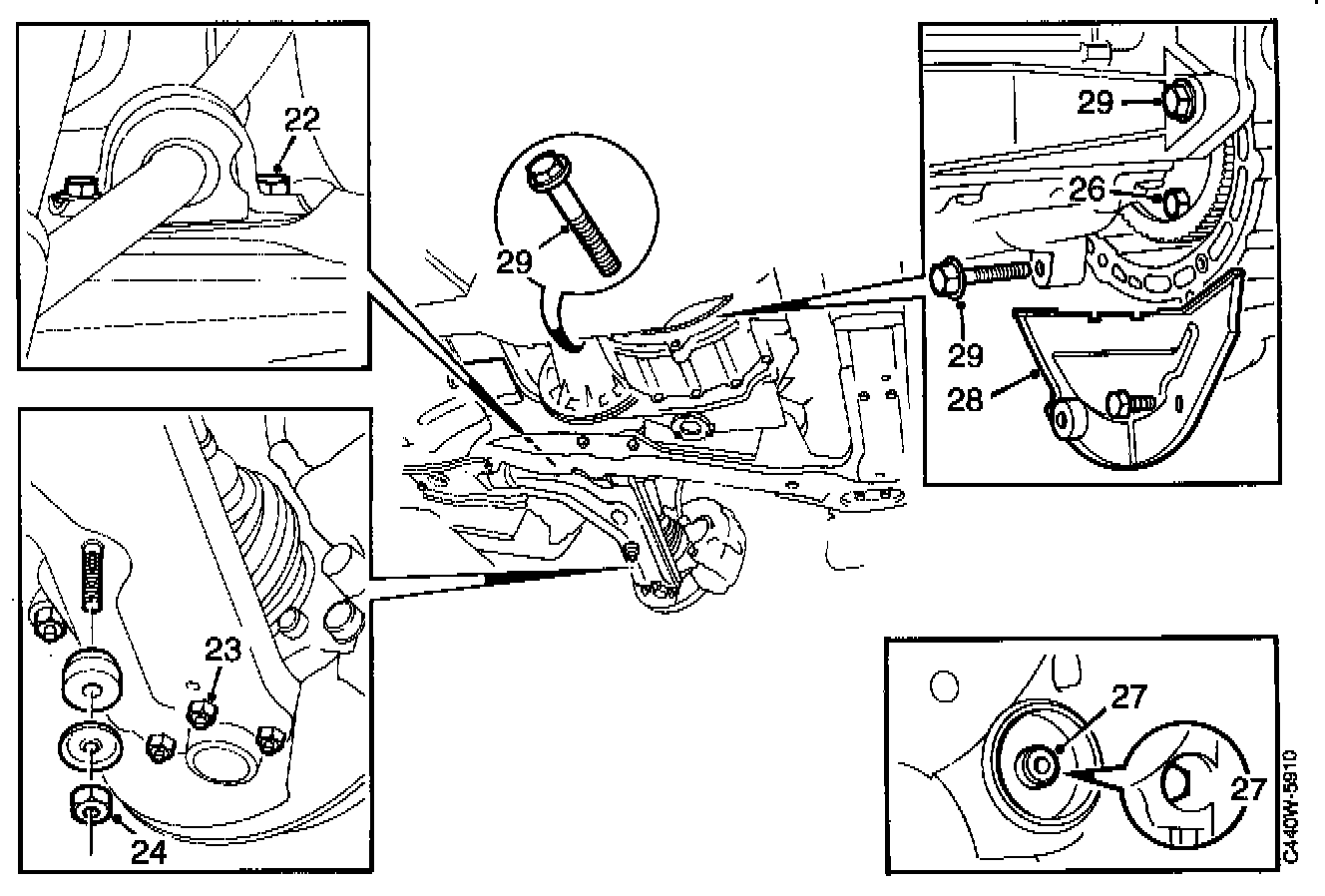 22

29

29

26

29

28

23

24

27

27

C440W-5910