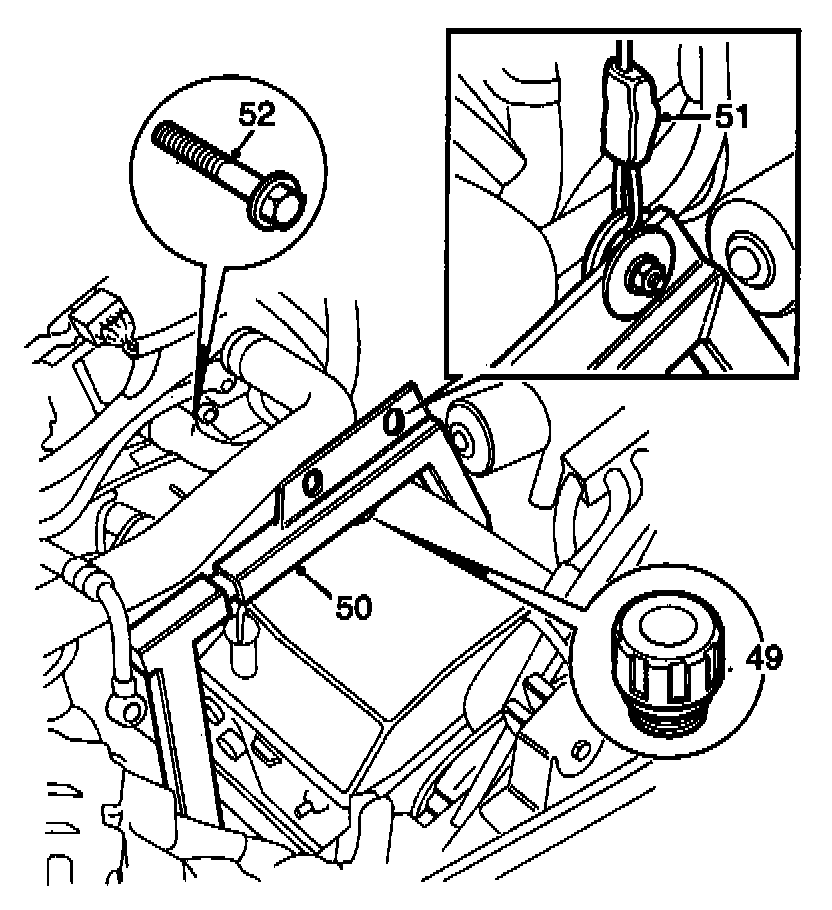 52
51
50
49