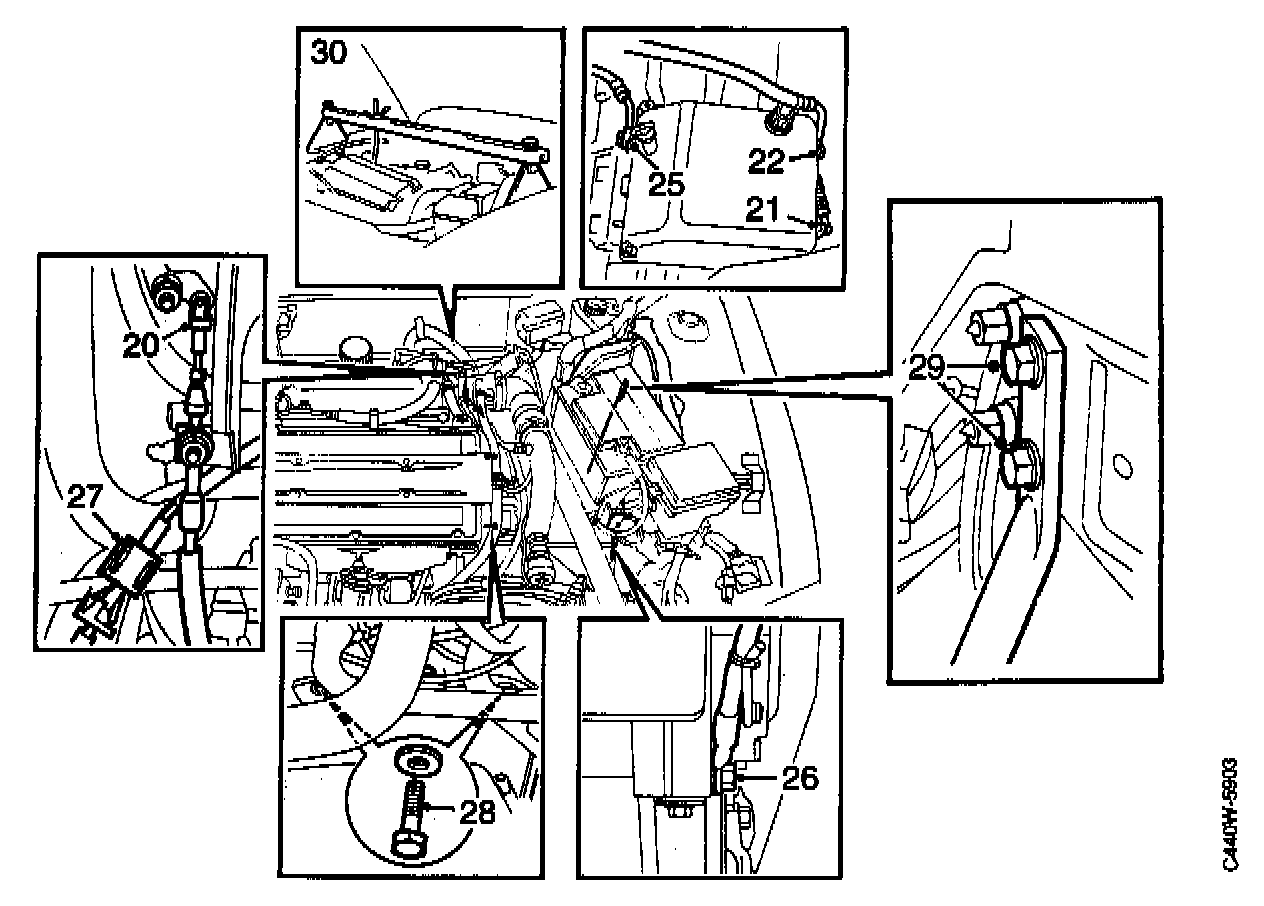 30

25
22
21

20

27

29

28

26

C440W-5903