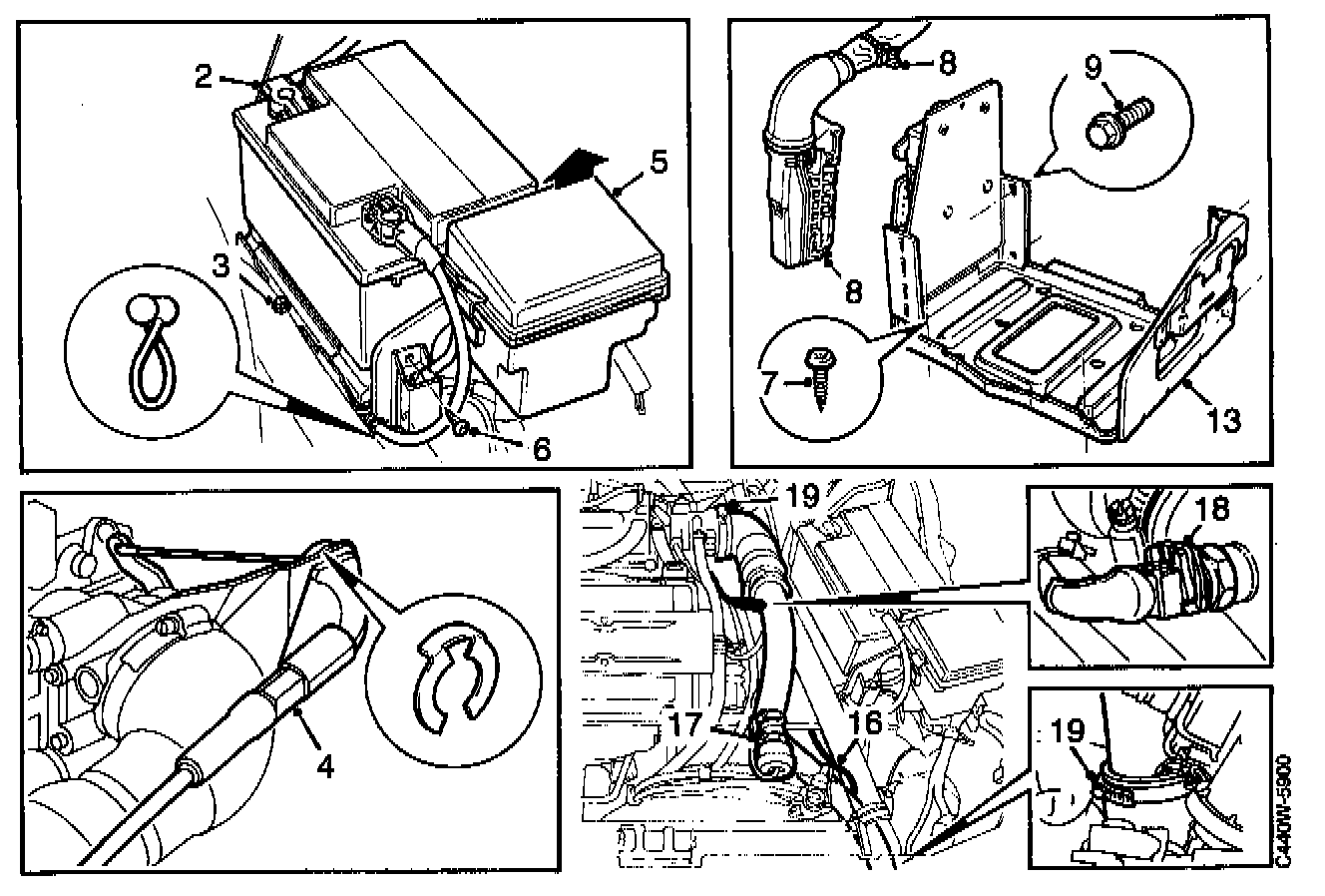 2
5
3
6
8
9
8
7
13
4
19
18
17
16
19
C440W-5900