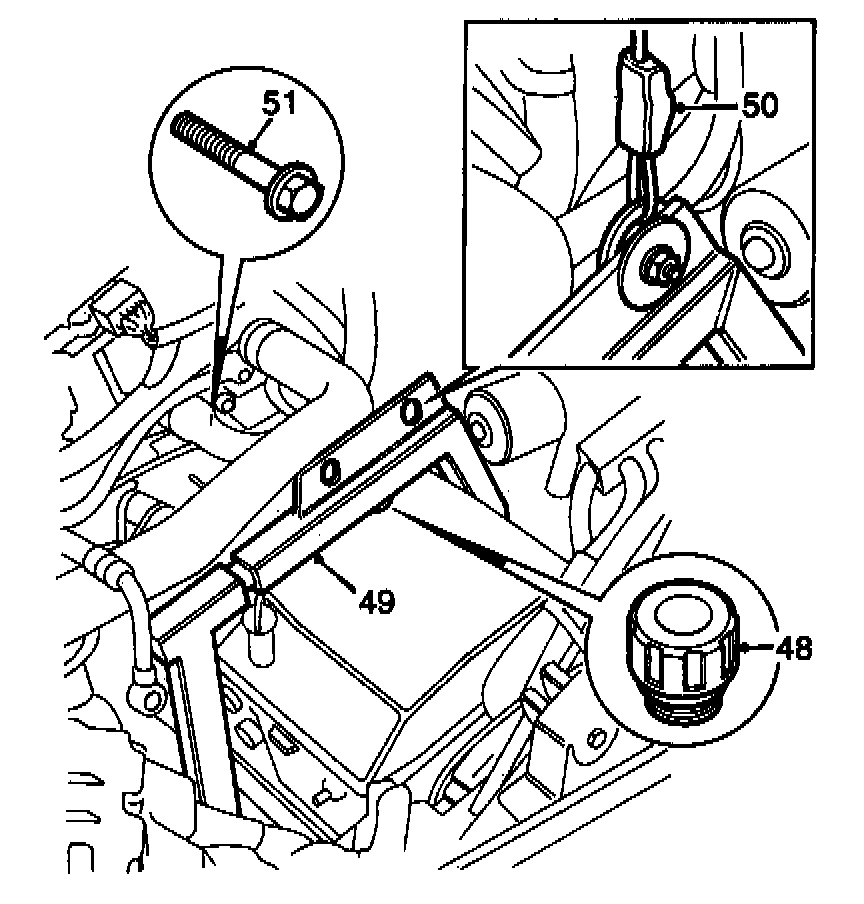 51

50

49

48