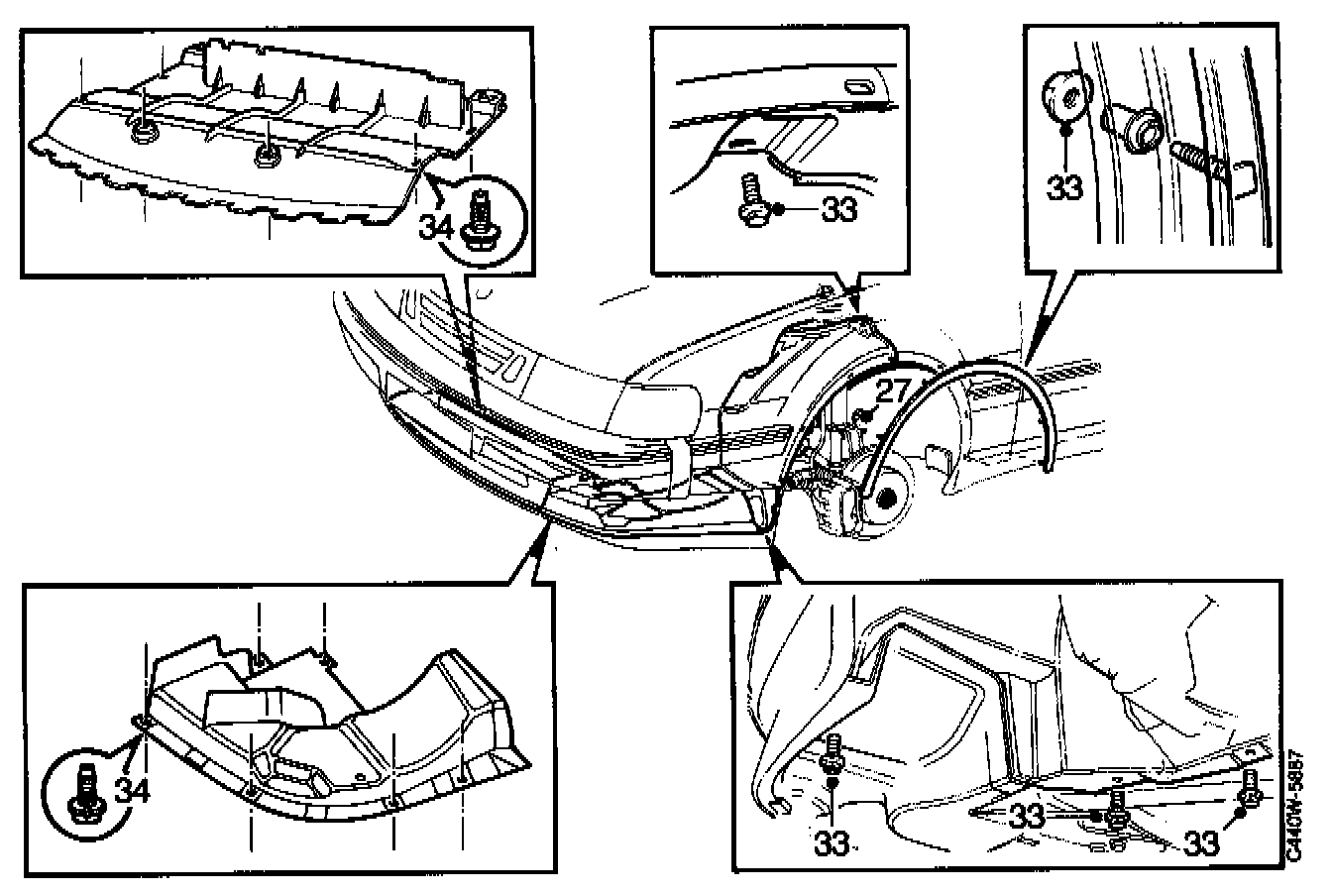 34
33
33
27
34
33
33
33
C44CW-5867