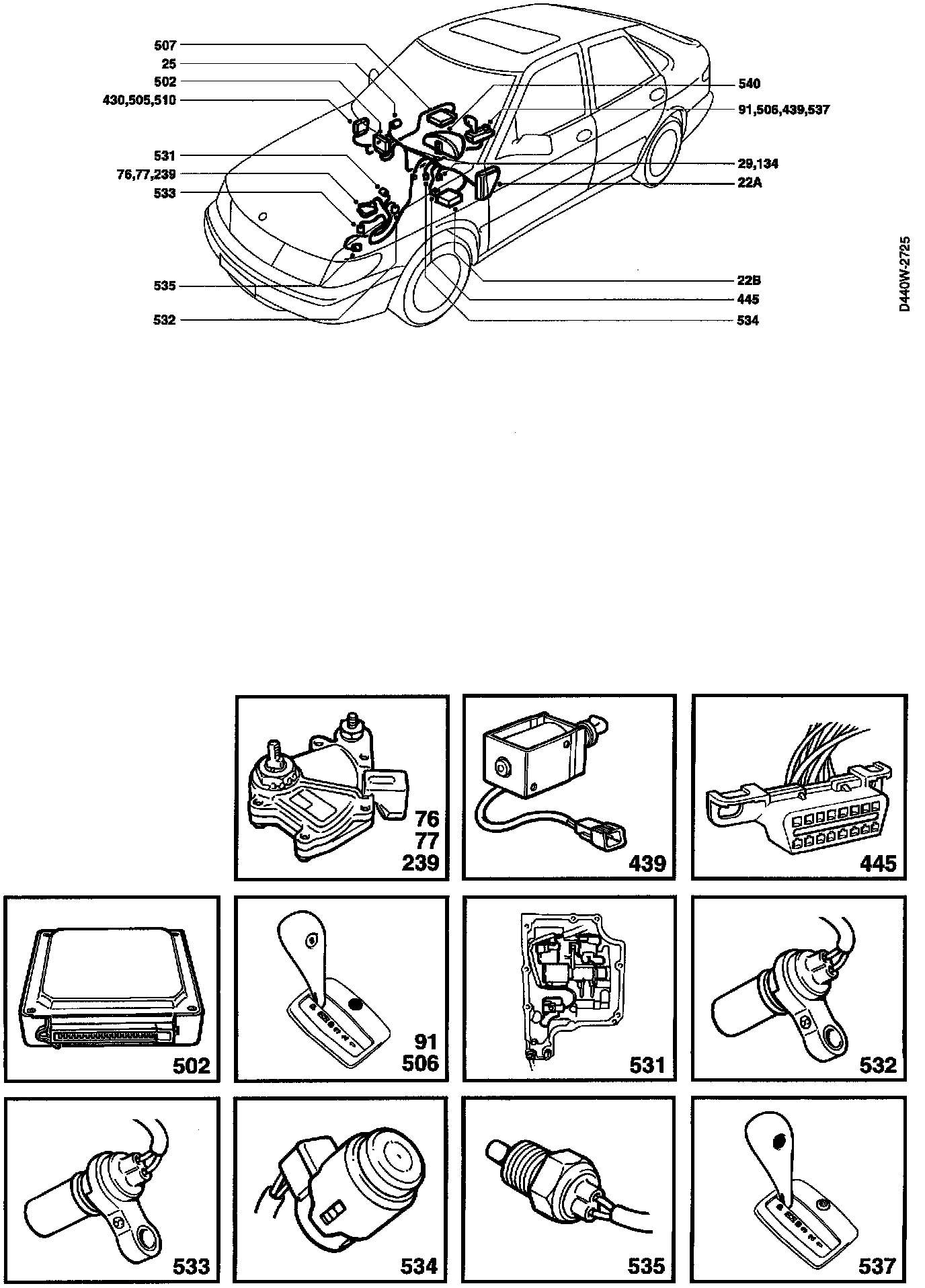 507
25
502
430,505,510
531
76,77,239
533
535
532
540
91,506,439,537
29,134
22A
22B
445
534

D440W-2725

76
77
239

439

445

502

91
506

531

532

533

534

535

537