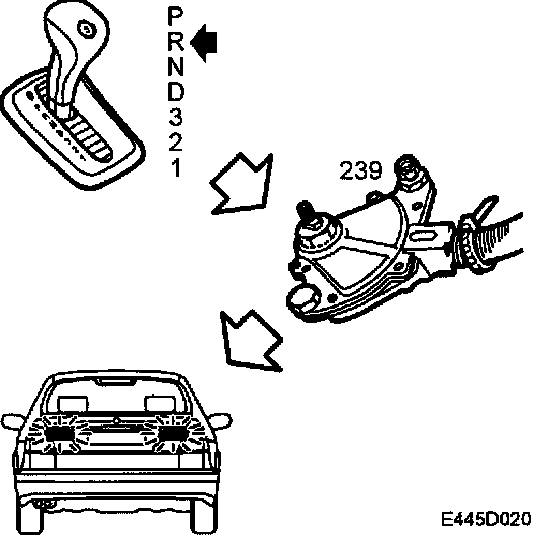 P
R
N
D
3
2
1

239

E445D020