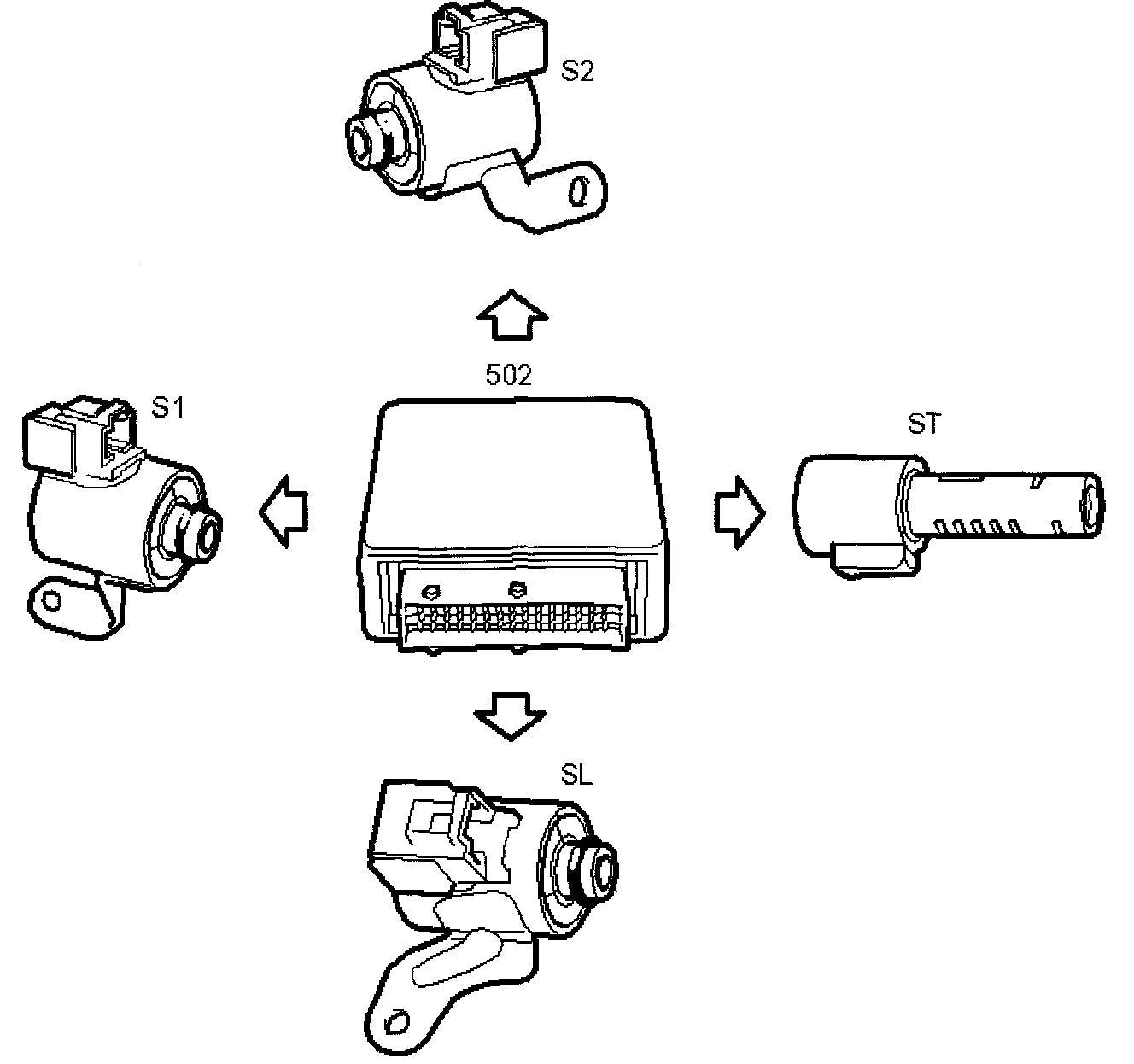 S2

502

S1

ST

SL