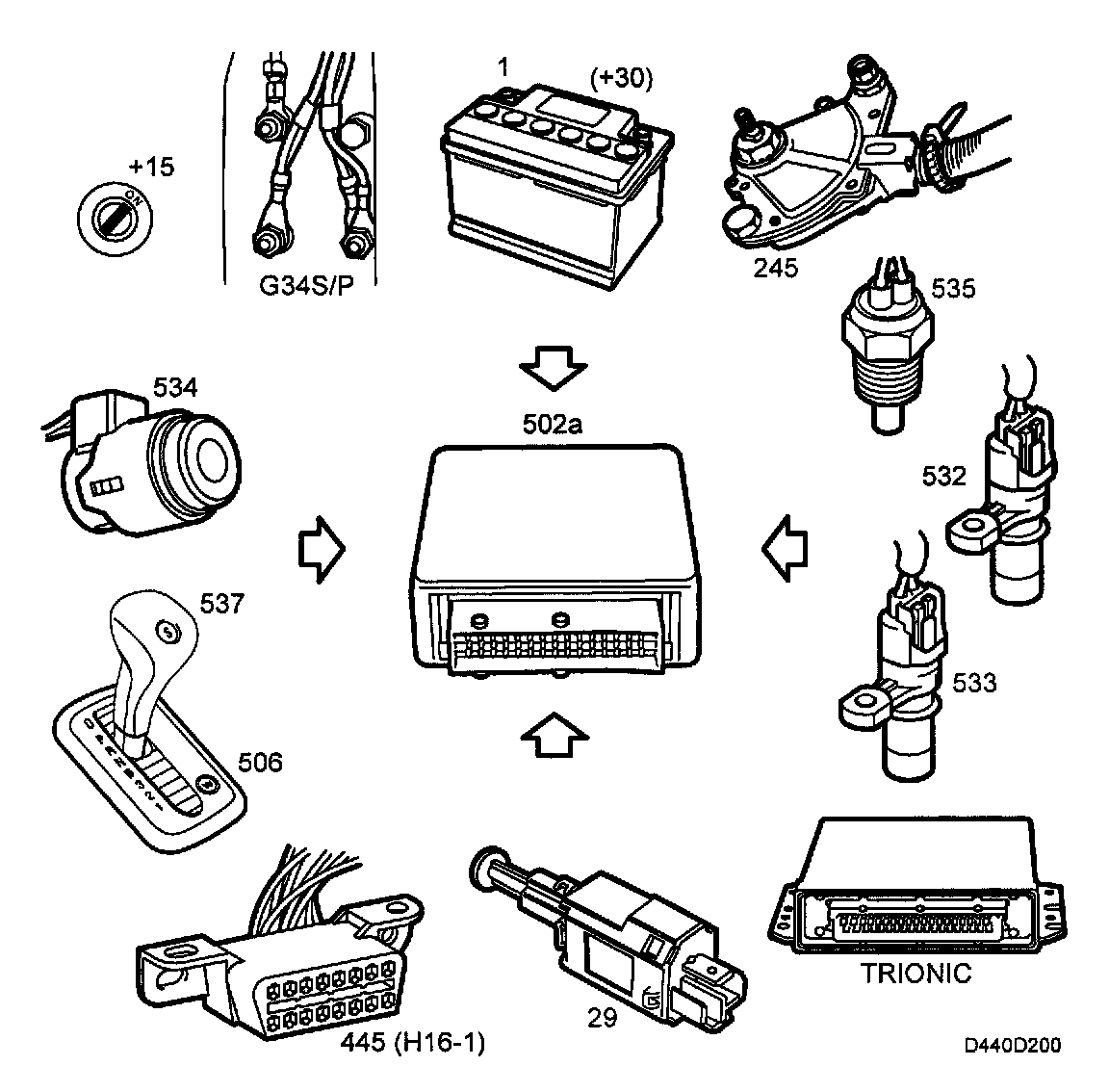 +15

ON

G34S/P

1

(+30)

245

535

534

502a

532

537

533

506

TRIONIC

445 (H16-1)

29

D440D200