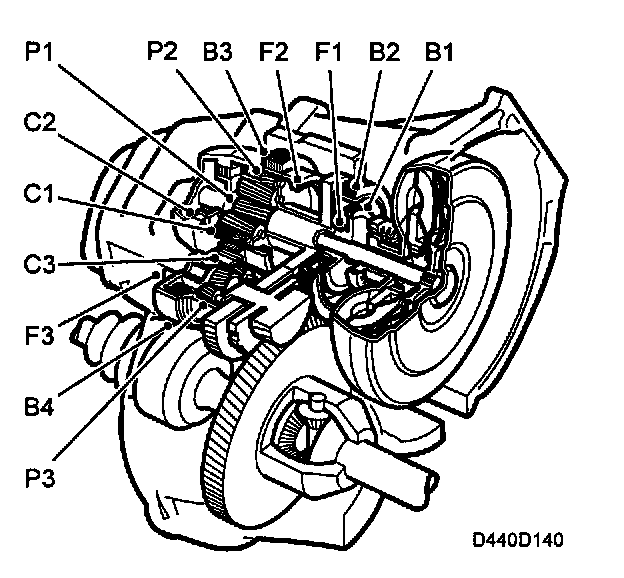 P1
P2
B3
F2
F1
B2
B1
C2
C1
C3
F3
B4
P3
D440D140