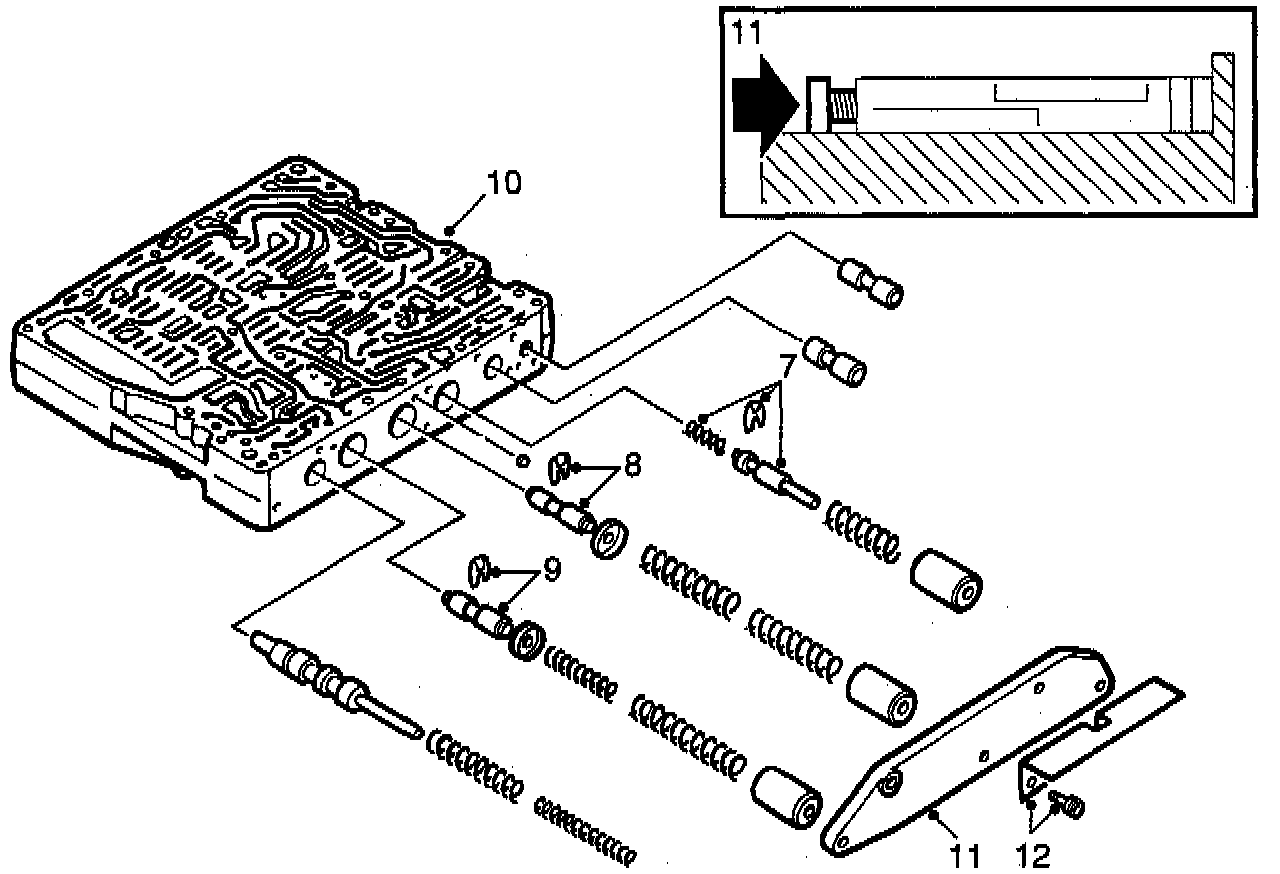 11

10

7

8

9

11

12