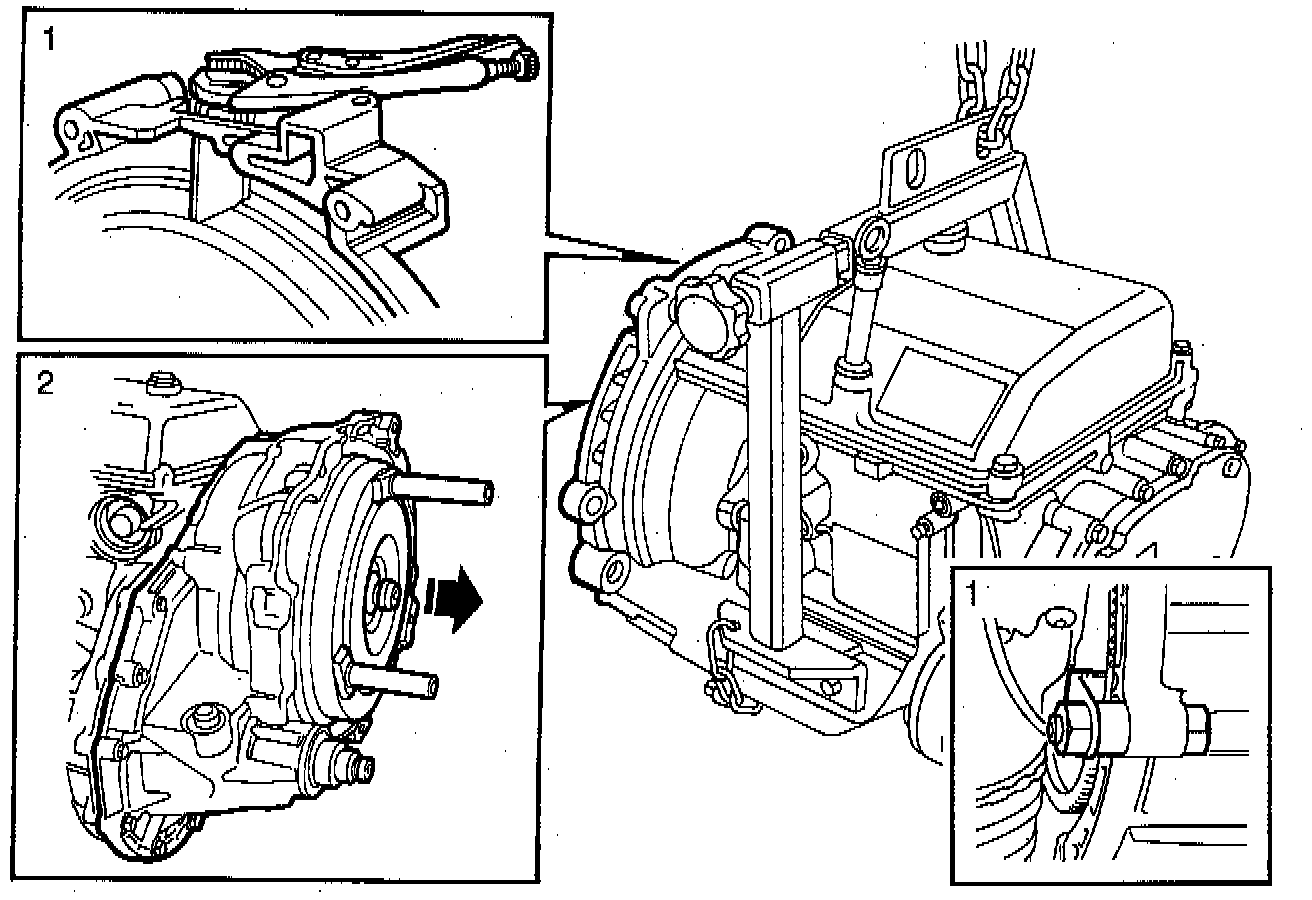 1

2

1