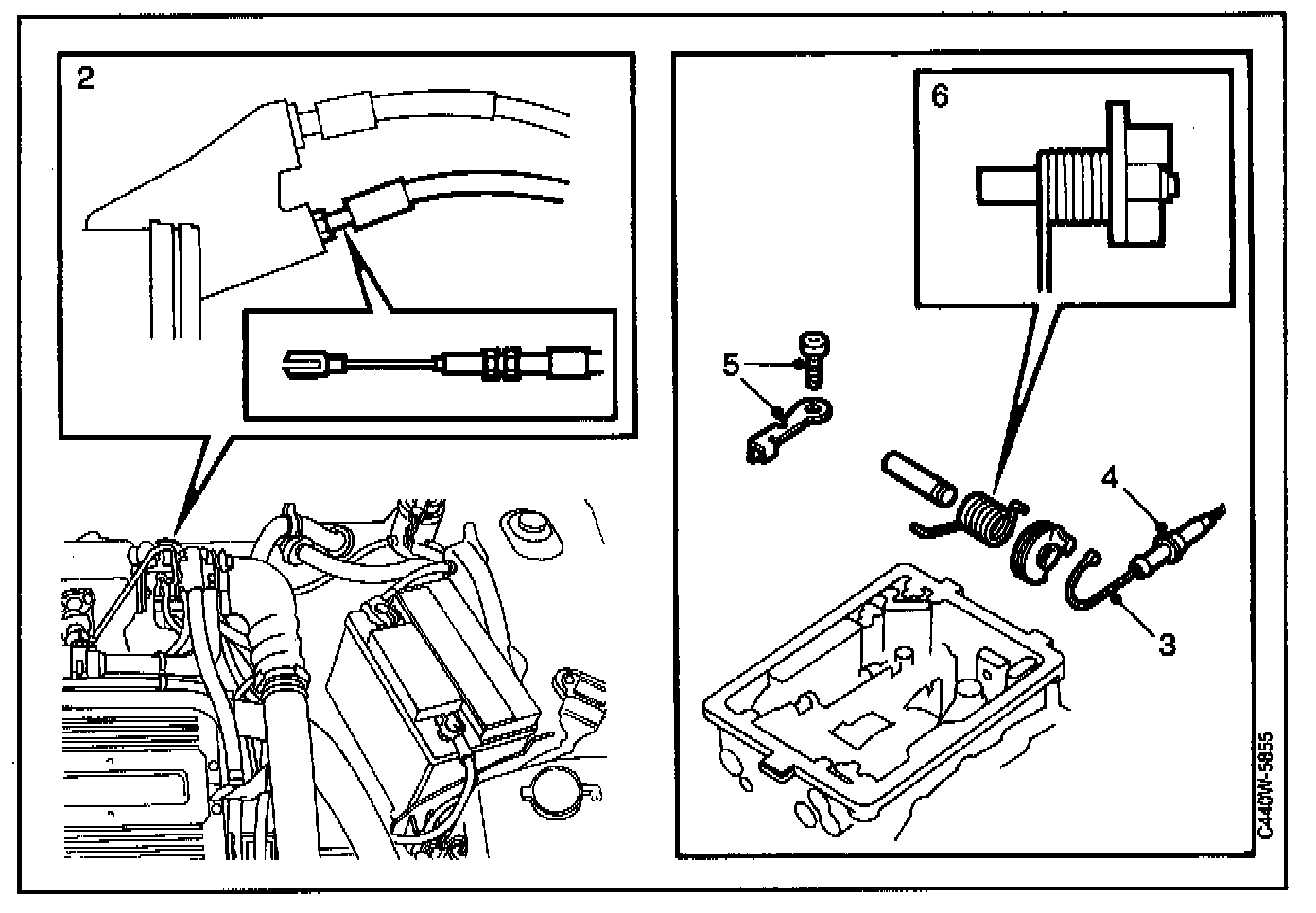 2

6

5

4

3

C440W-5855