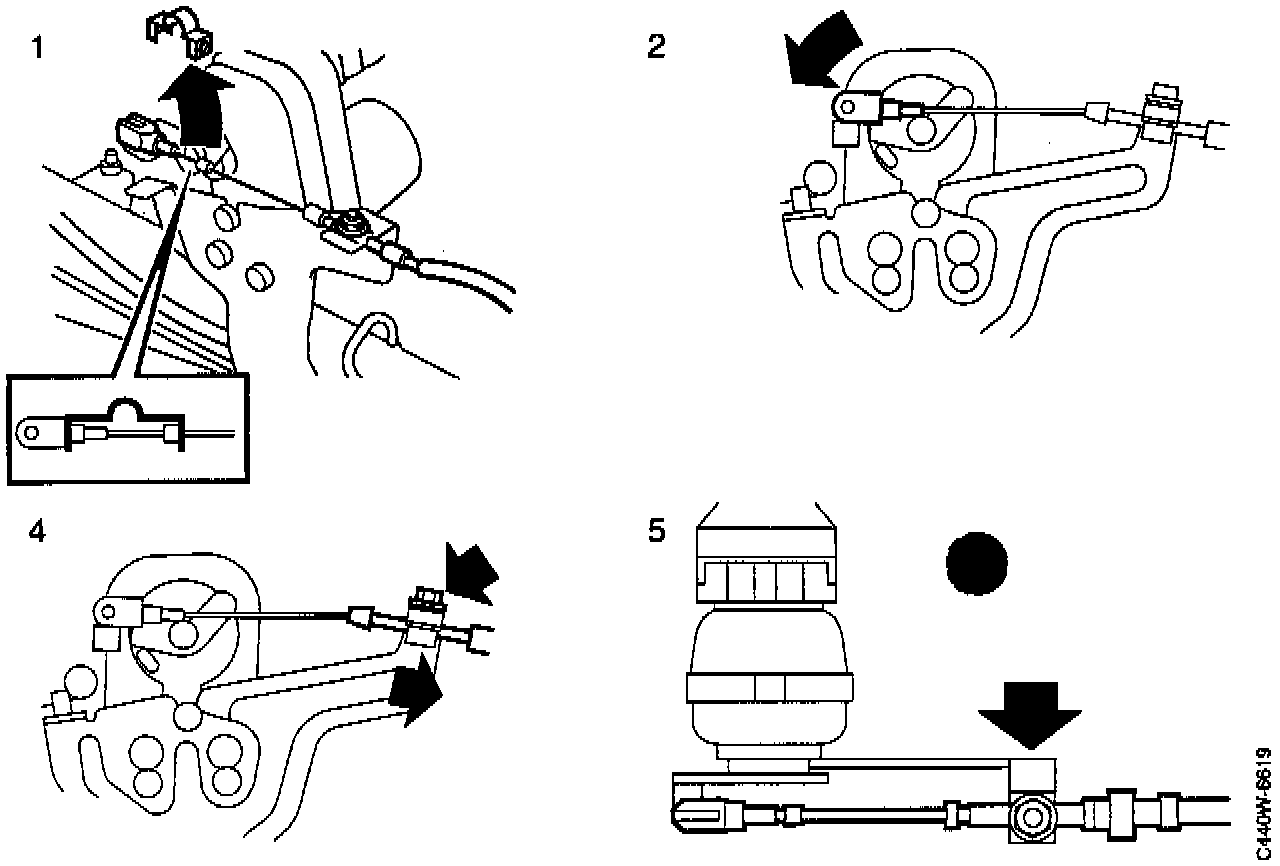 1

2

4

5

C440W-6619