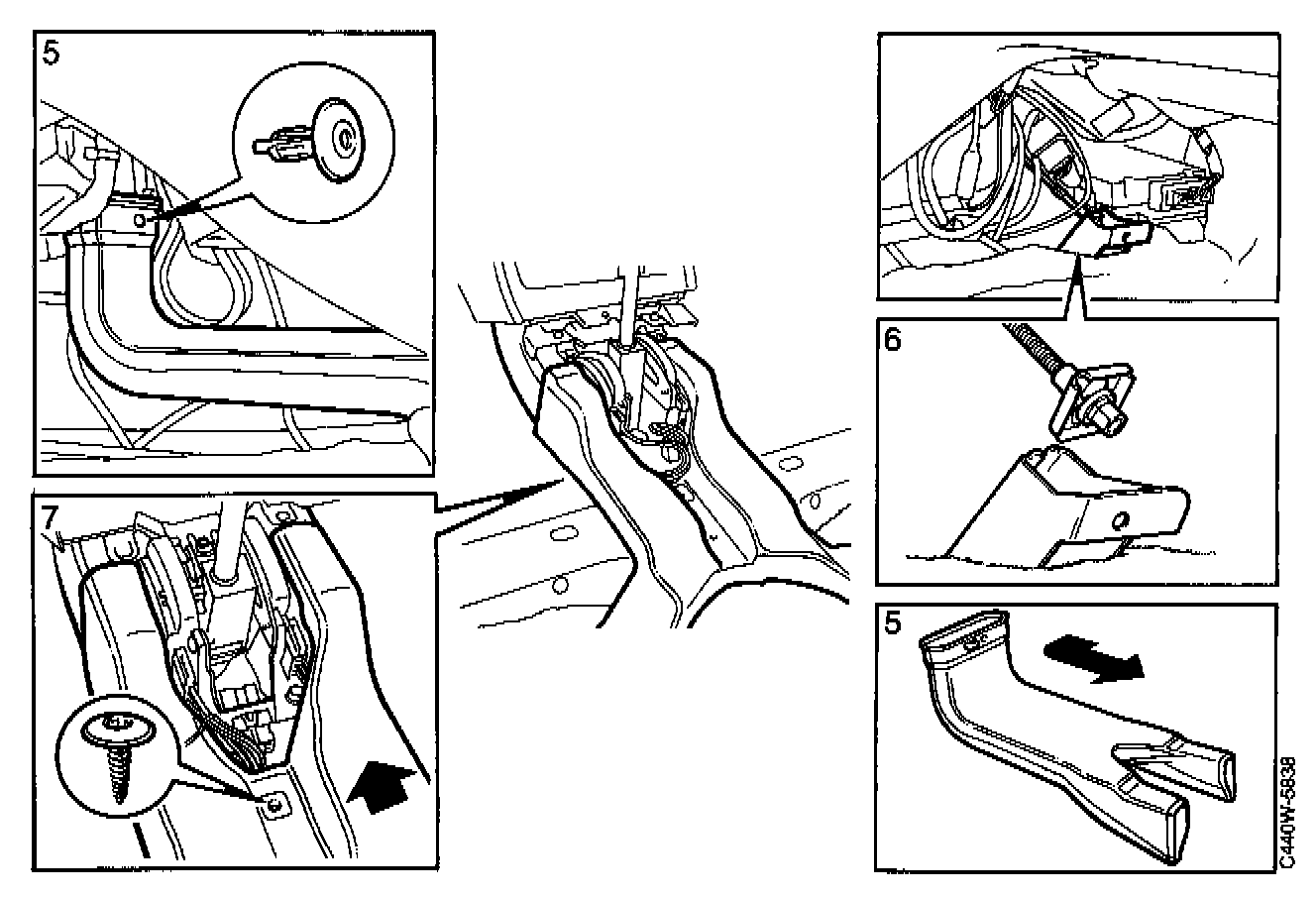 5

7

6

5

C440W-5838