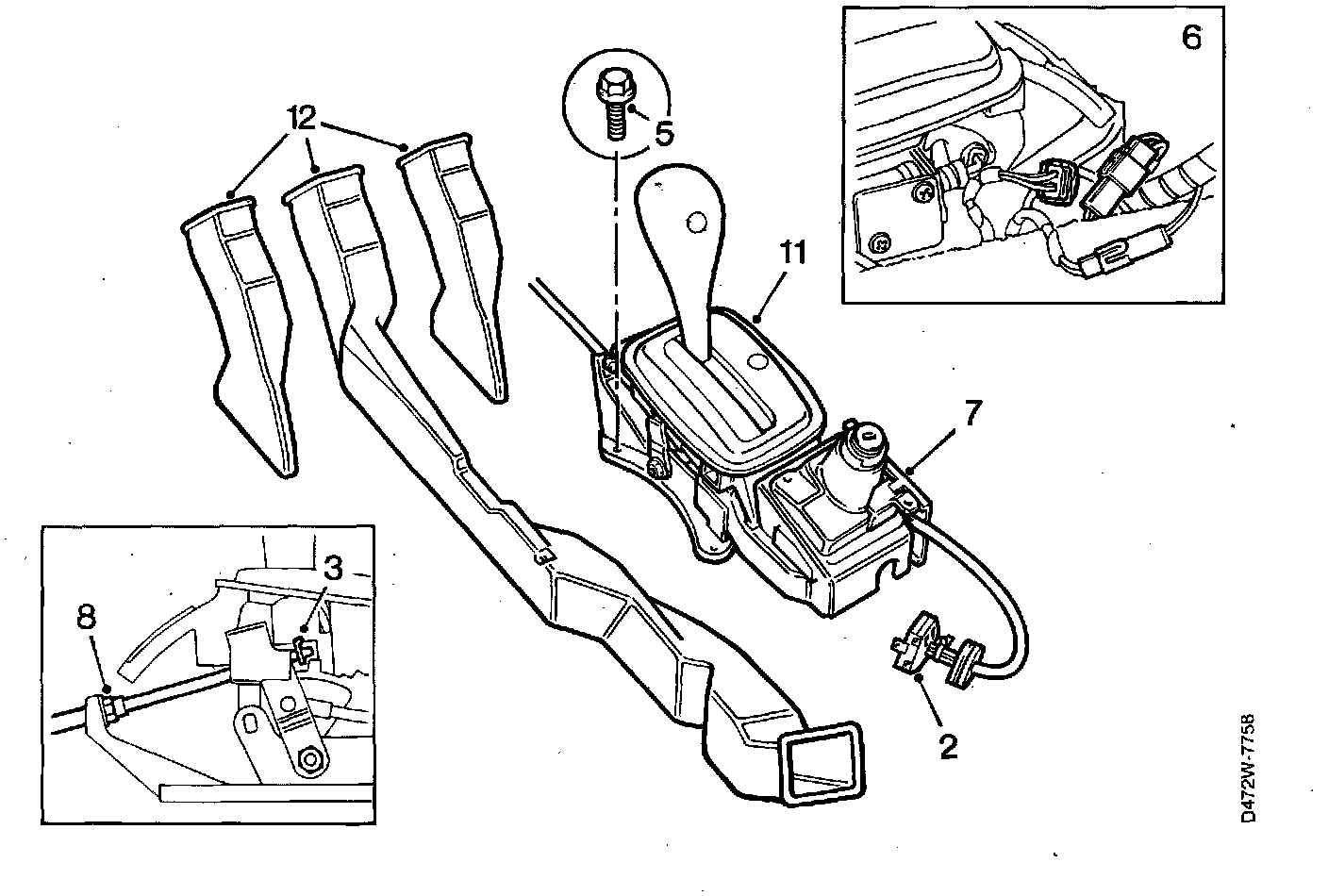 12
5
6
11
7
3
8
2
D472W-7758