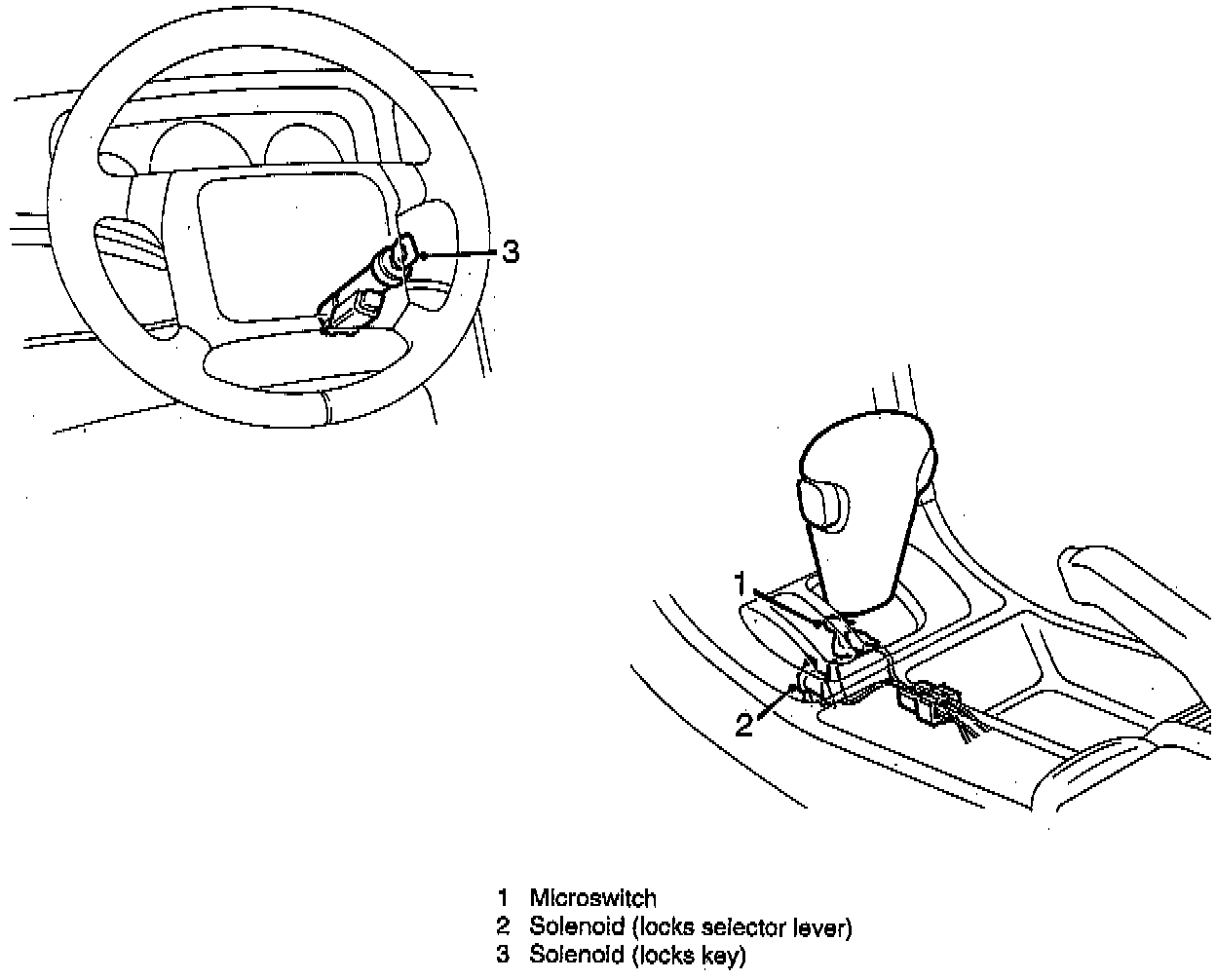 3

1

2

1 Microswitch
2 Solenoid (locks selector lever)
3 Solenoid (locks key)