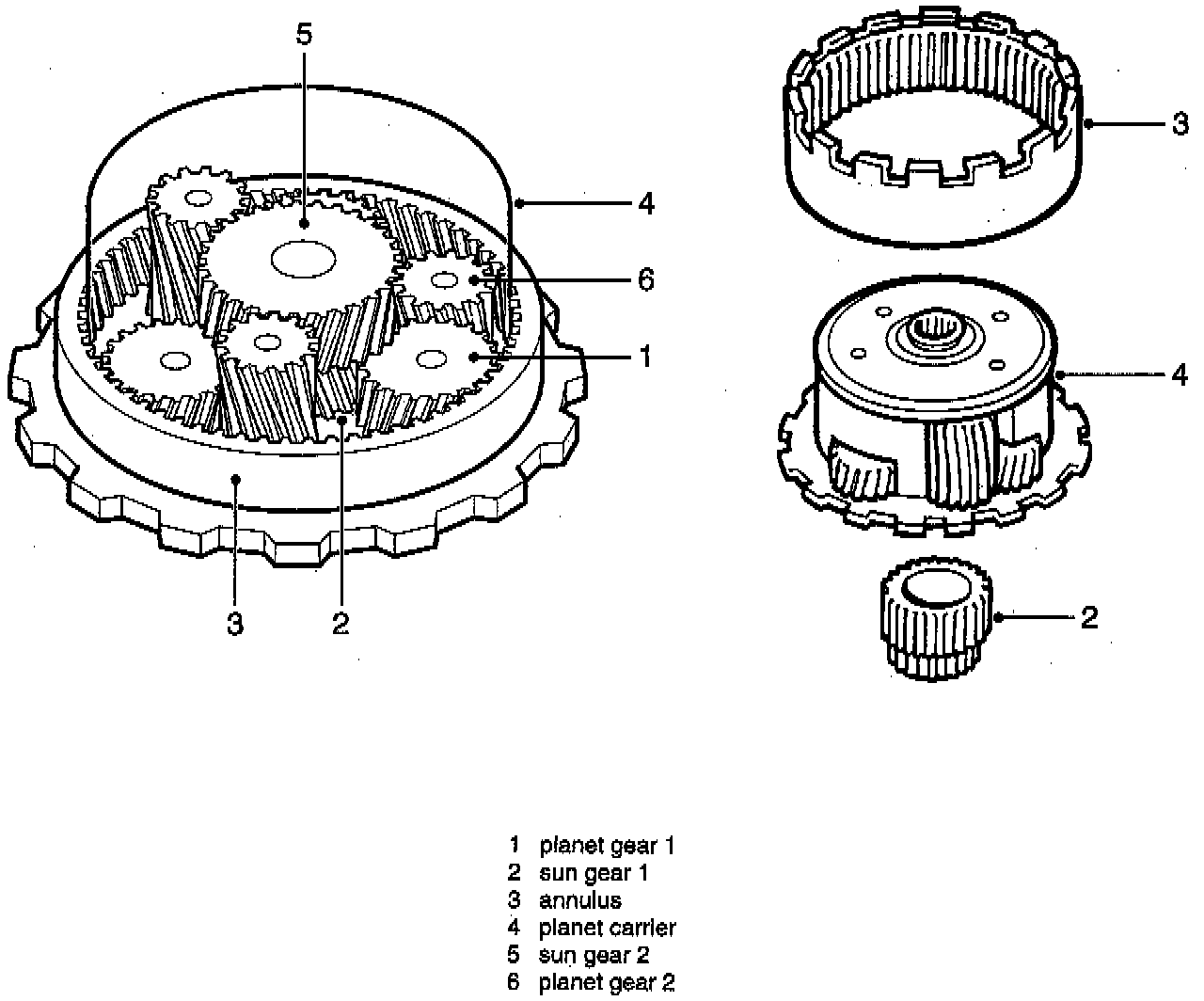 5
4
6
1
3
2
3
4
2

1 planet gear 1
2 sun gear 1
3 annulus
4 planet carrier
5 sun gear 2
6 planet gear 2