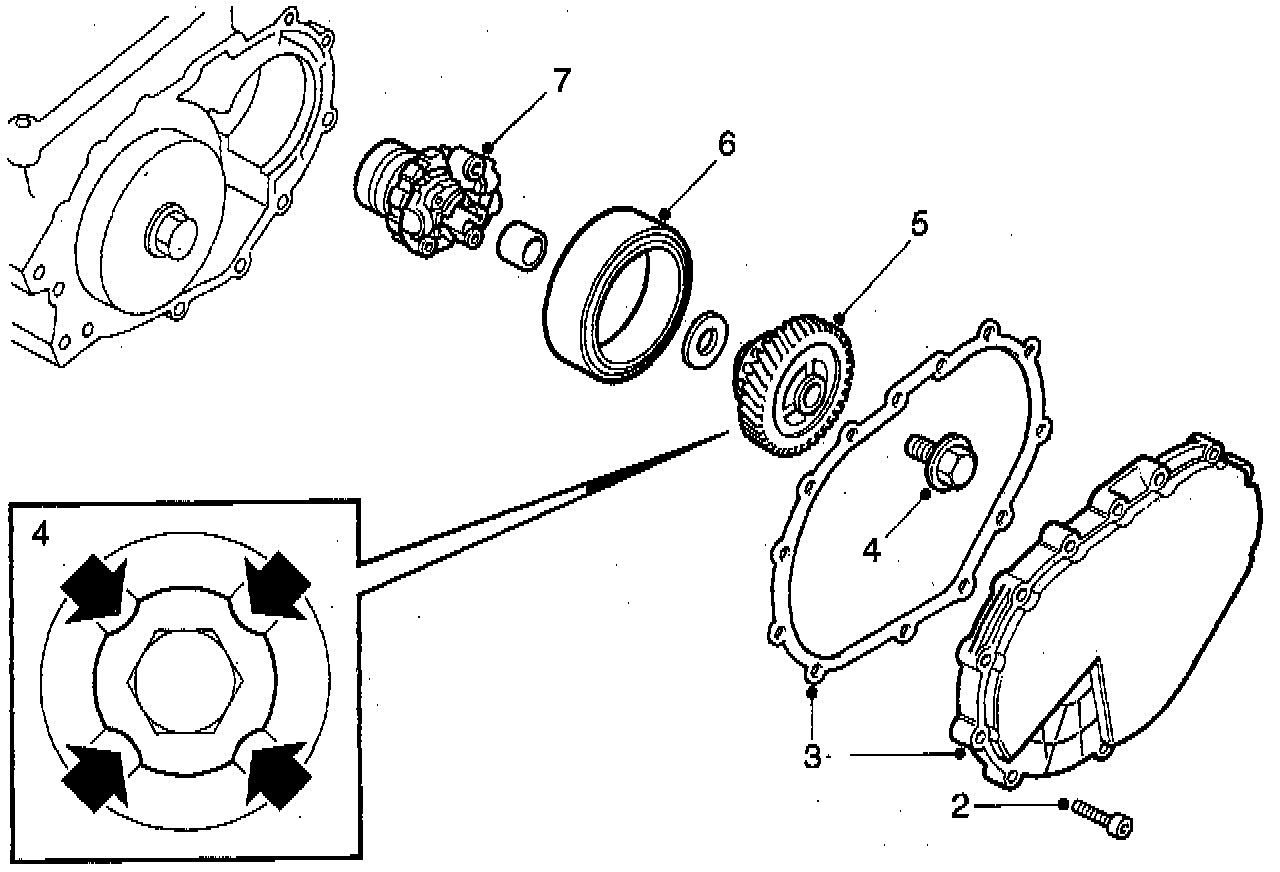 7
6
5
4
4
3
2