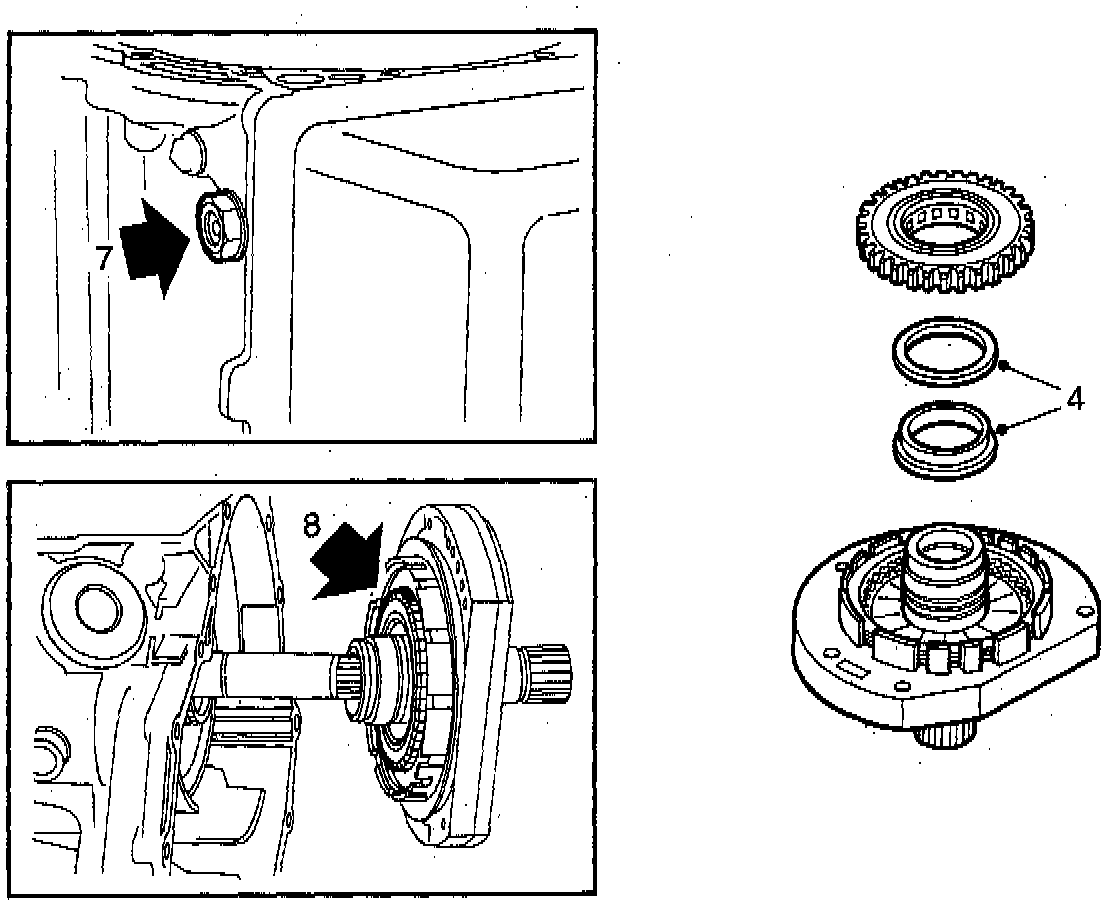 7

8

4