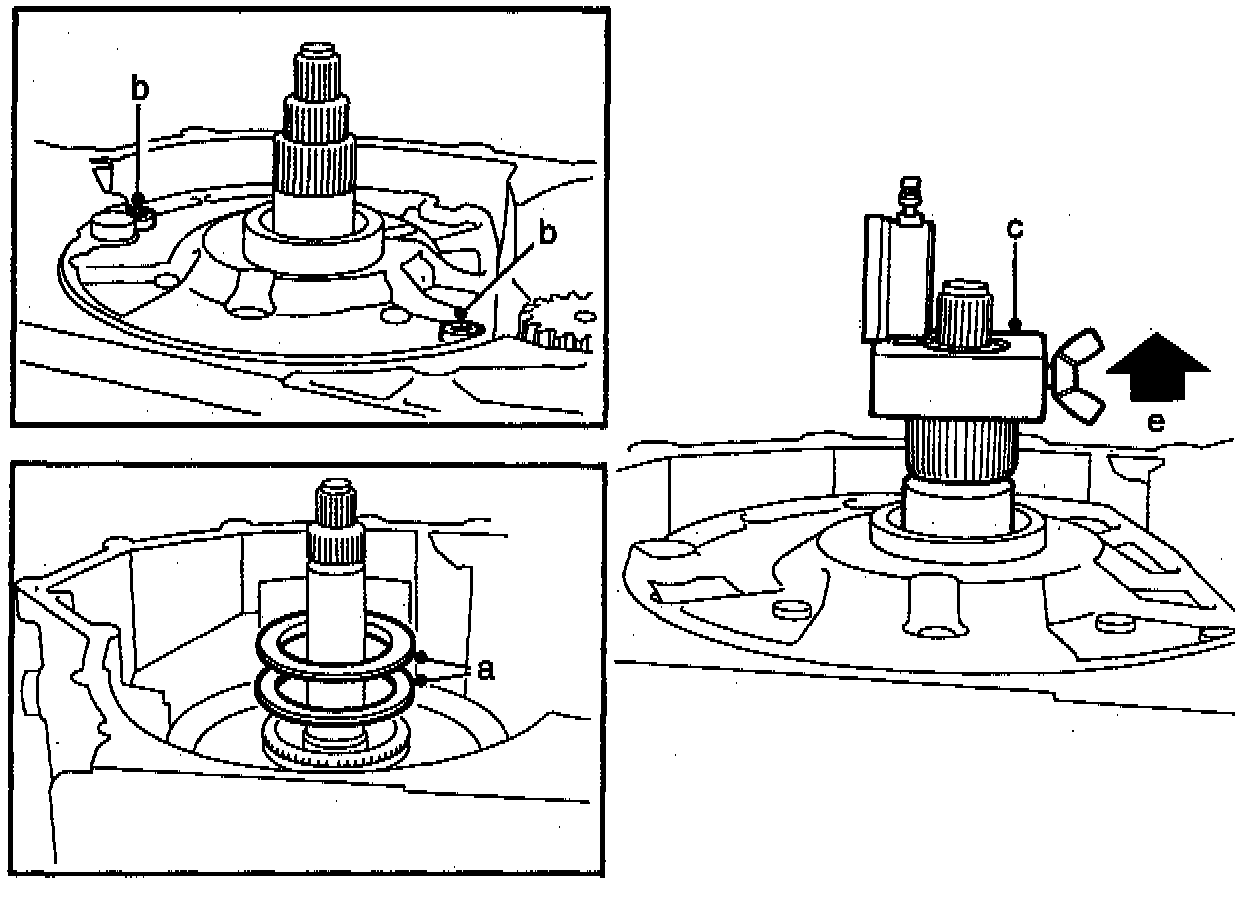 b
b
a
c
e