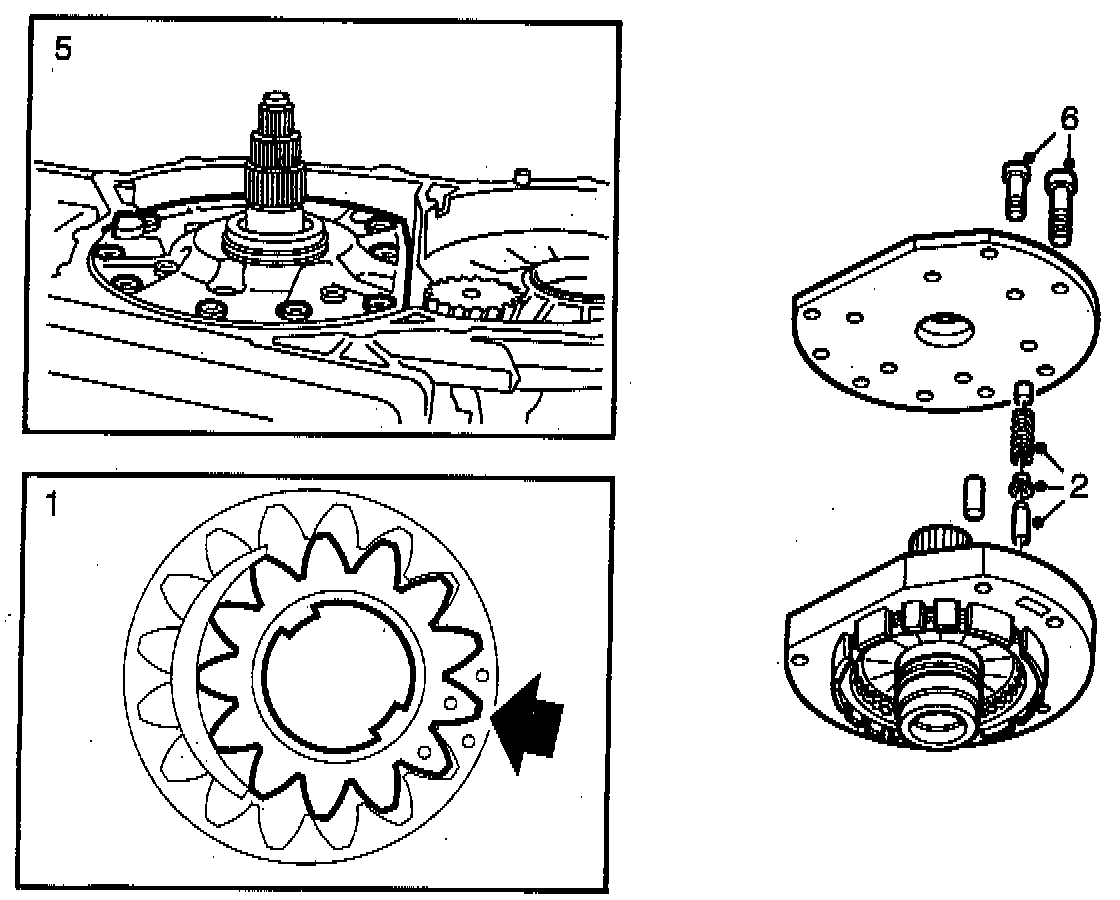 5

1

6

2