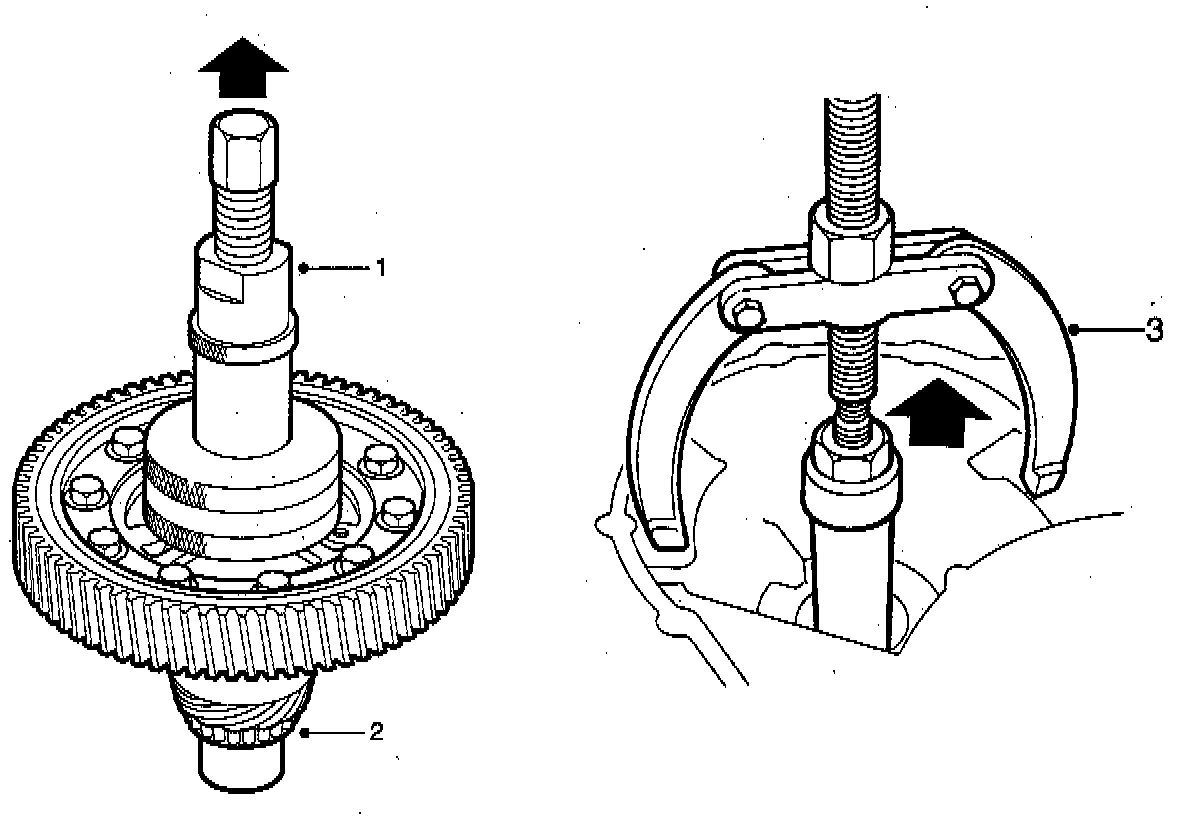 1
2
3