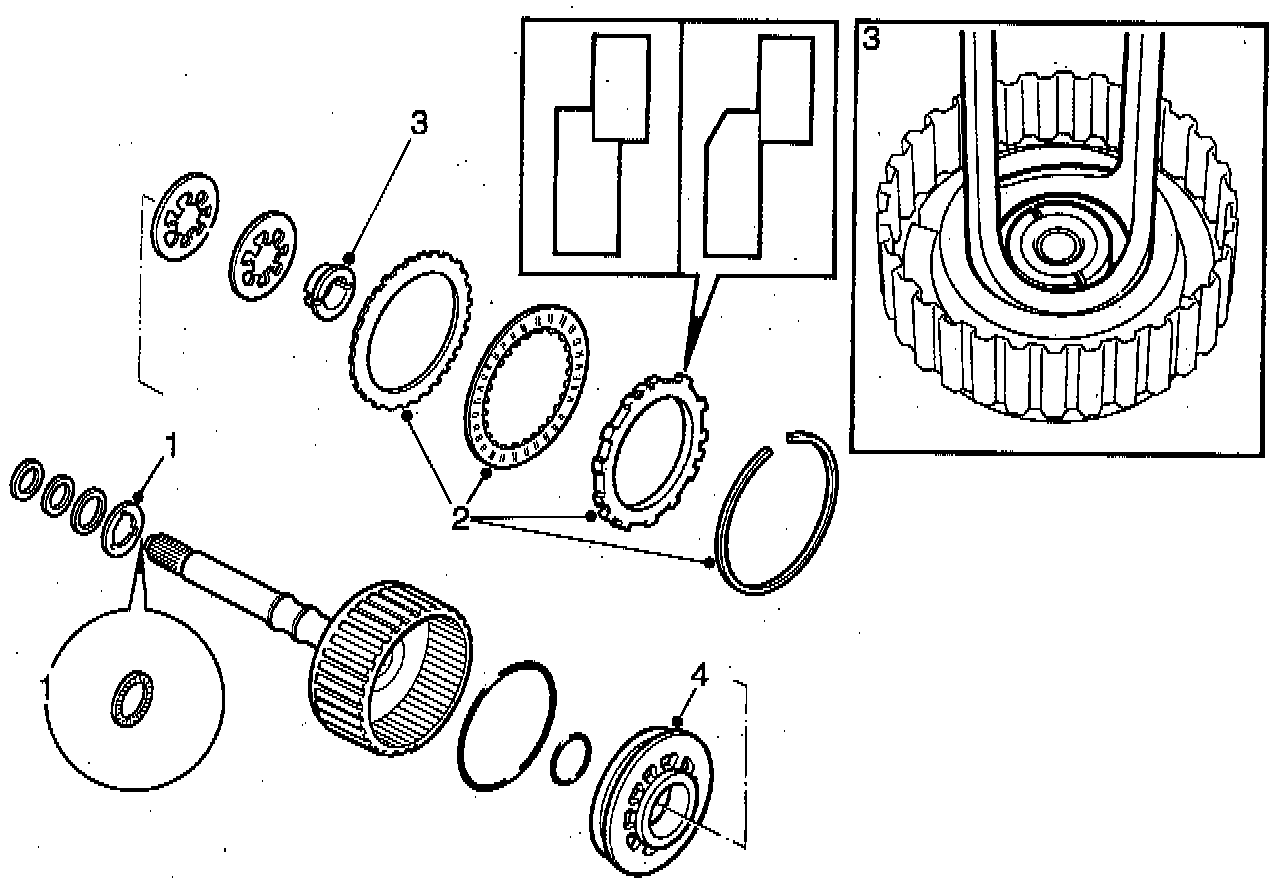 3

3

1

2

1

4