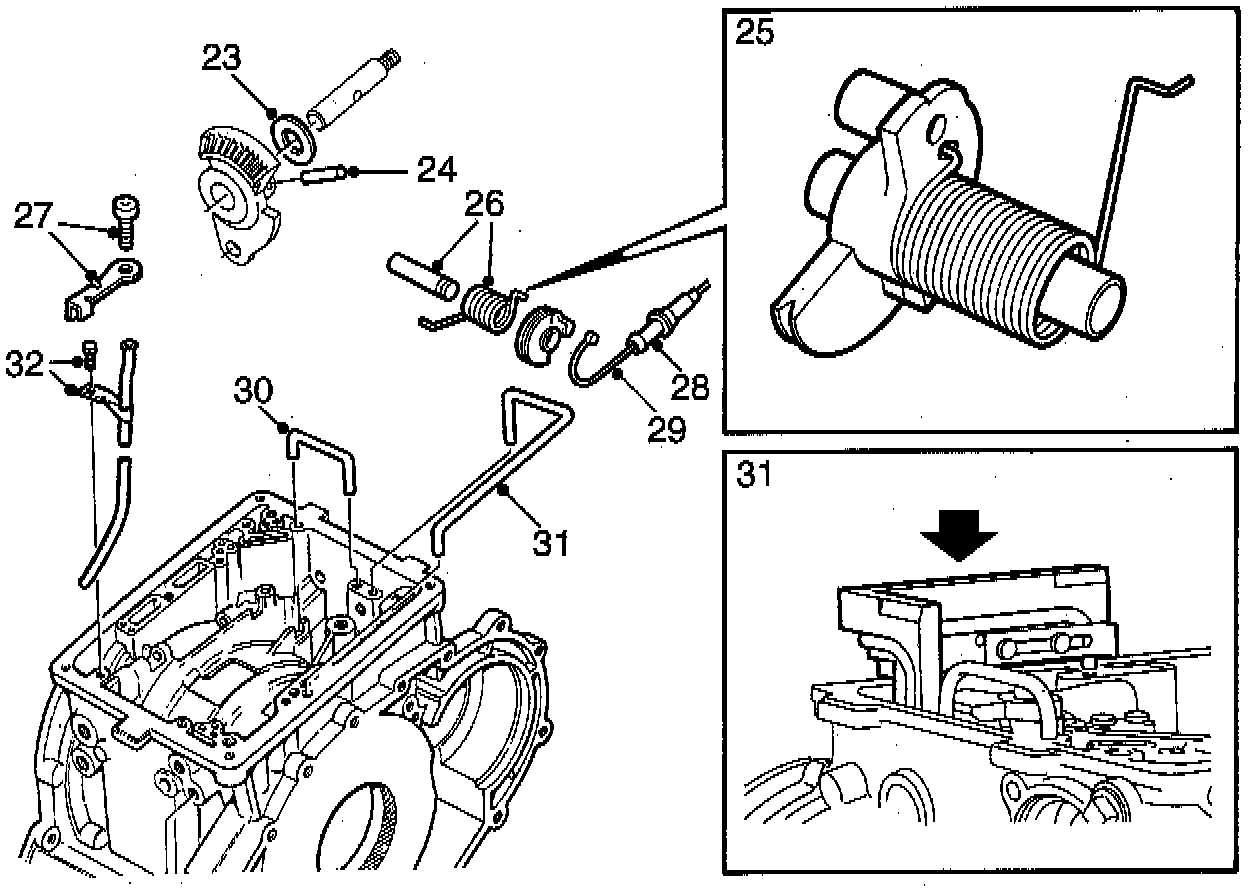 23
24
27
26
32
30
28
29
31
25
31