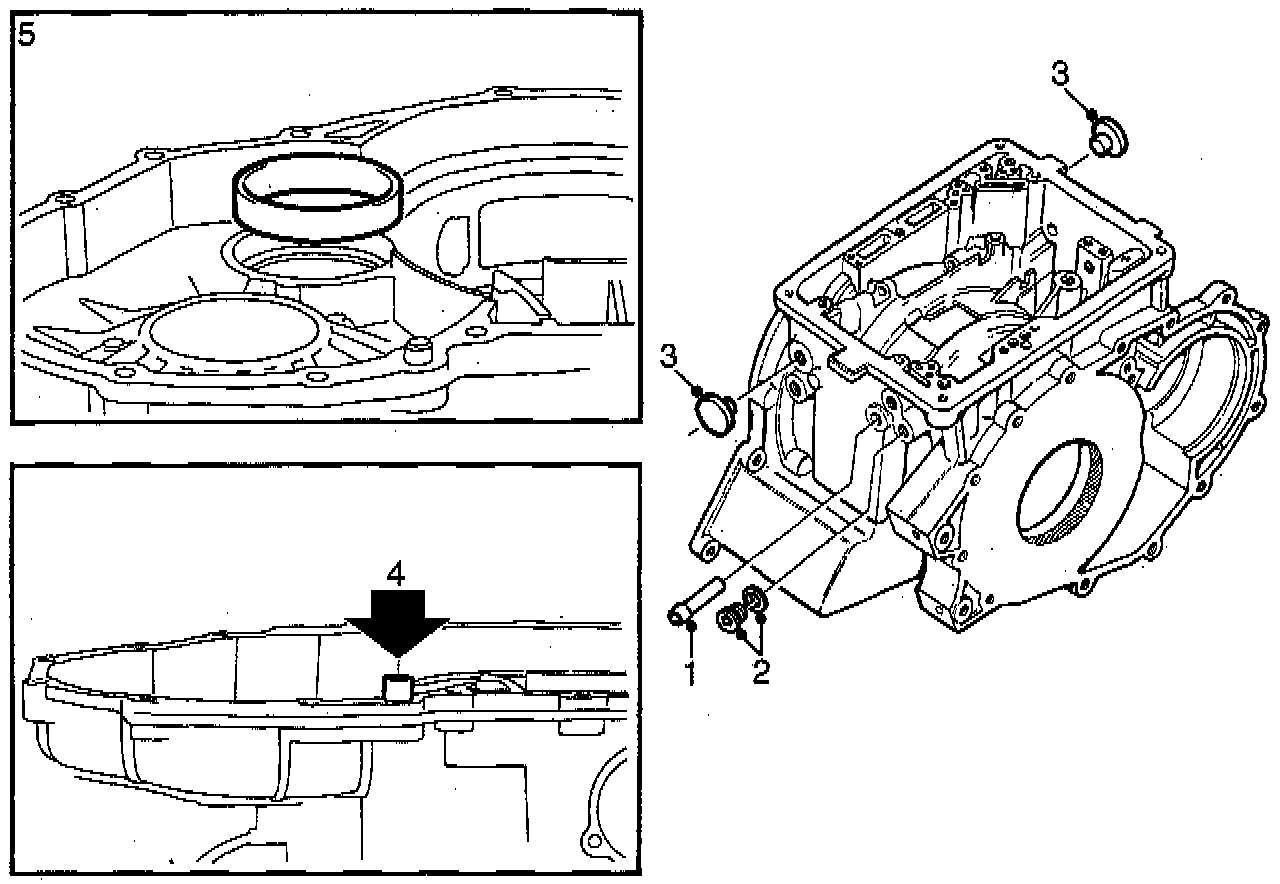 5

4

3

3

1

2