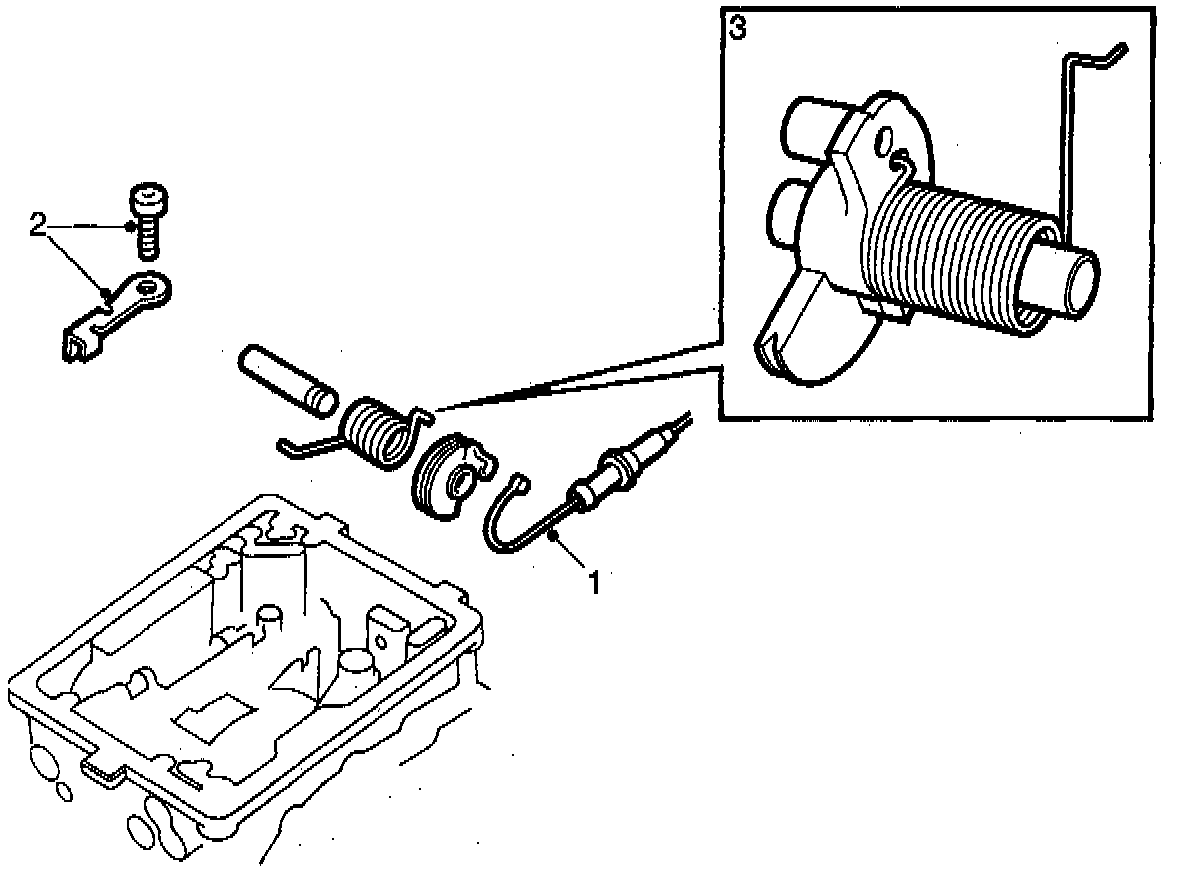 3

2

1