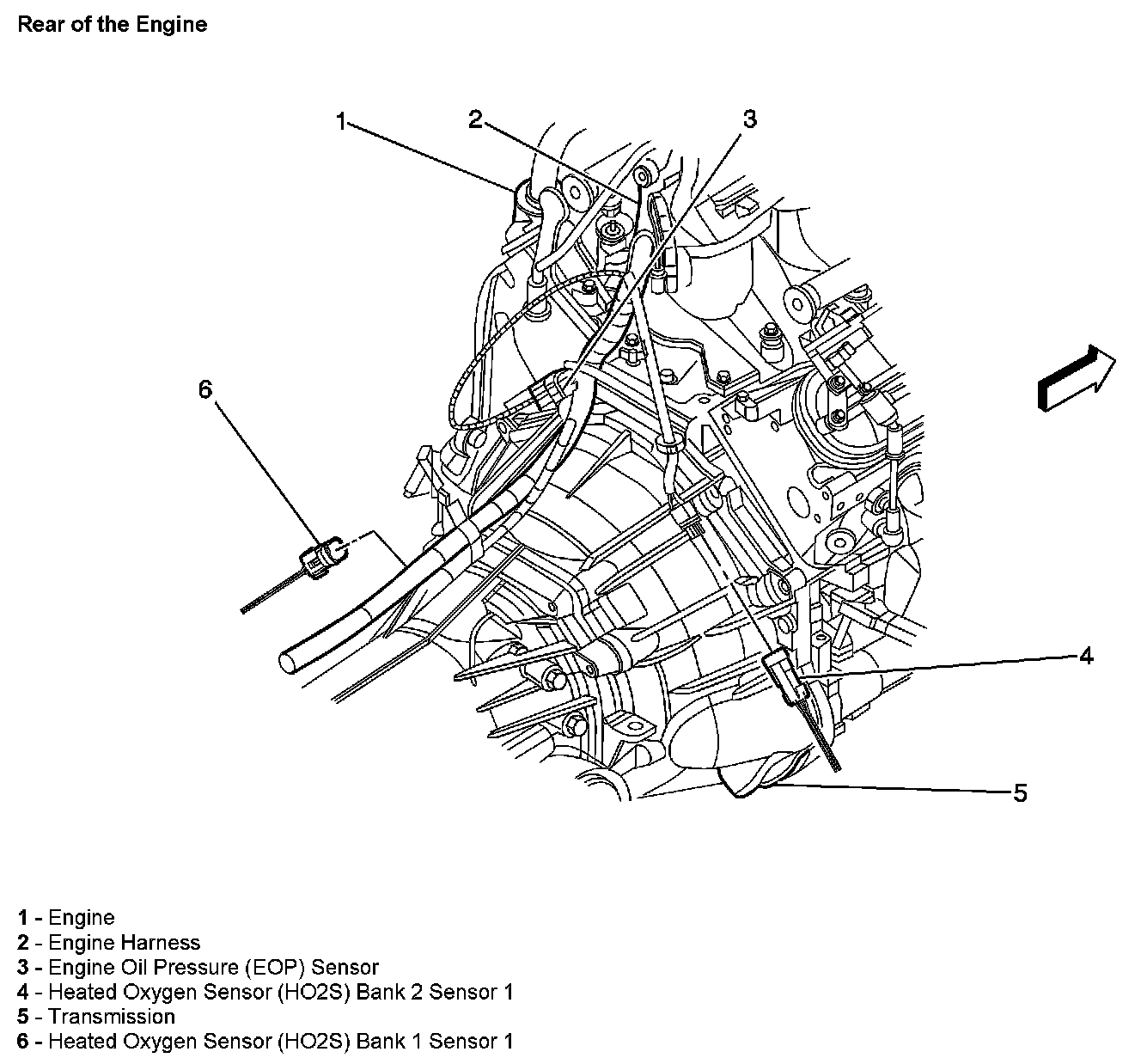 Rear of the Engine

1

2

3

6

4

5

1 - Engine
2 - Engine Harness
3 - Engine Oil Pressure (EOP) Sensor
4 - Heated Oxygen Sensor (HO2S) Bank 2 Sensor 1
5 - Transmission
6 - Heated Oxygen Sensor (HO2S) Bank 1 Sensor 1