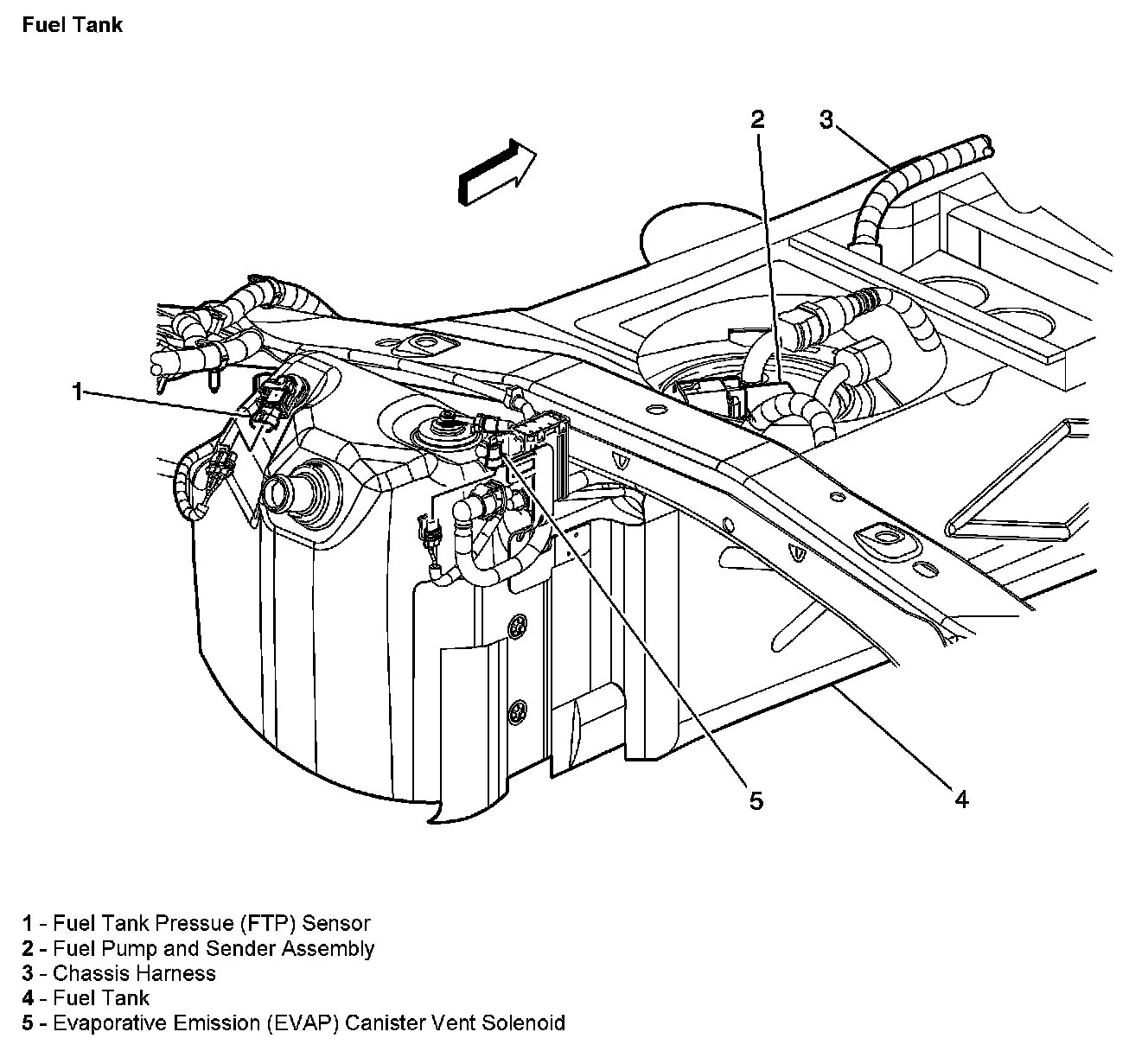 Fuel Tank

2
3
1
5
4

1 - Fuel Tank Pressue (FTP) Sensor
2 - Fuel Pump and Sender Assembly
3 - Chassis Harness
4 - Fuel Tank
5 - Evaporative Emission (EVAP) Canister Vent Solenoid