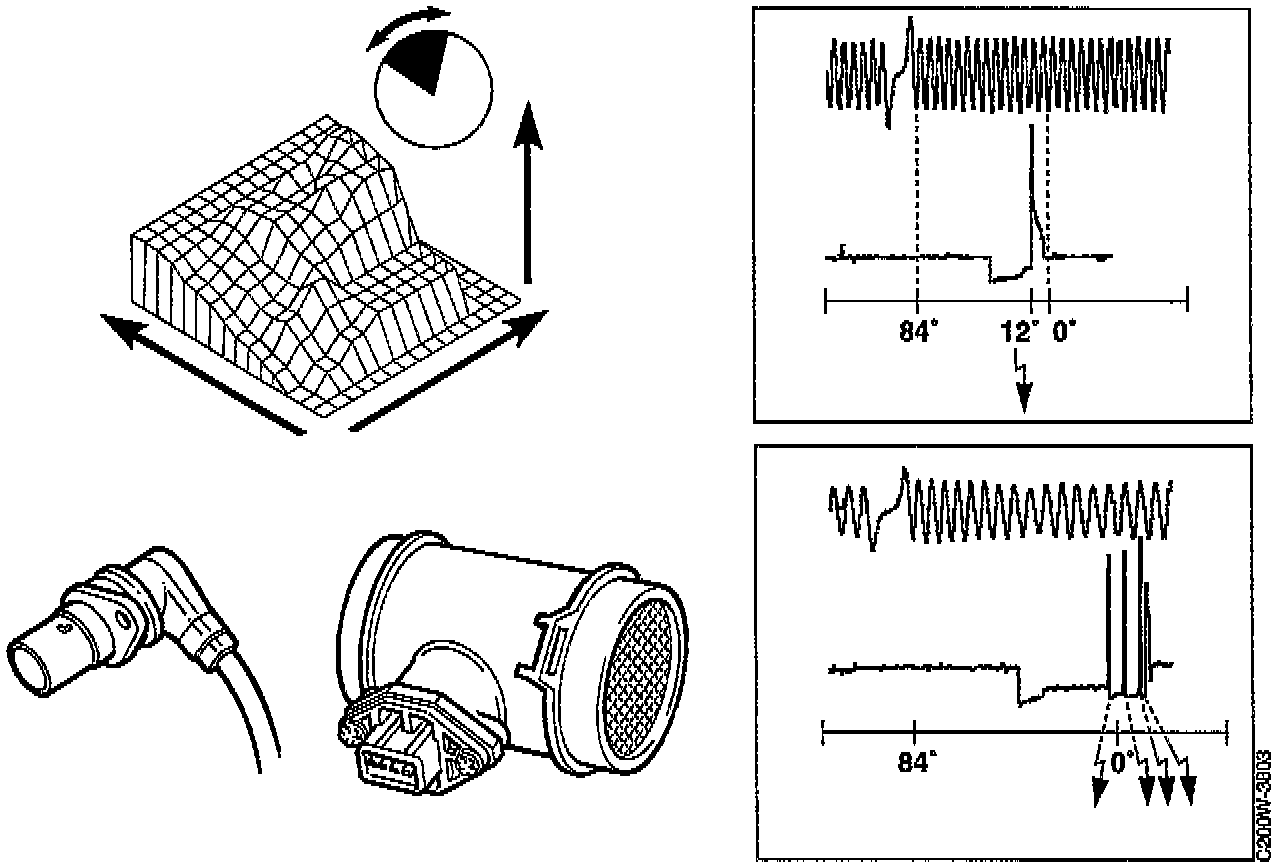 84°
12°
0°
84°
0°
C200W-3803