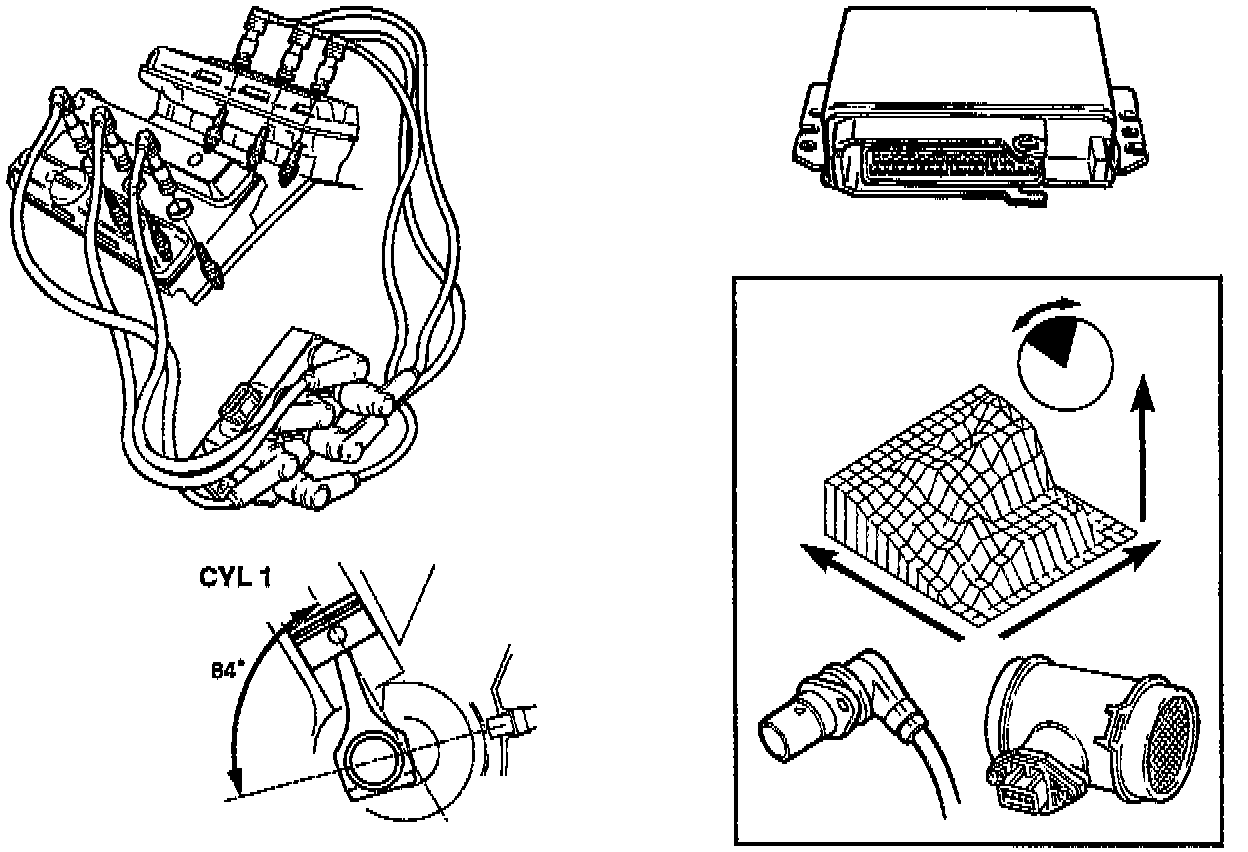 CYL 1

84°