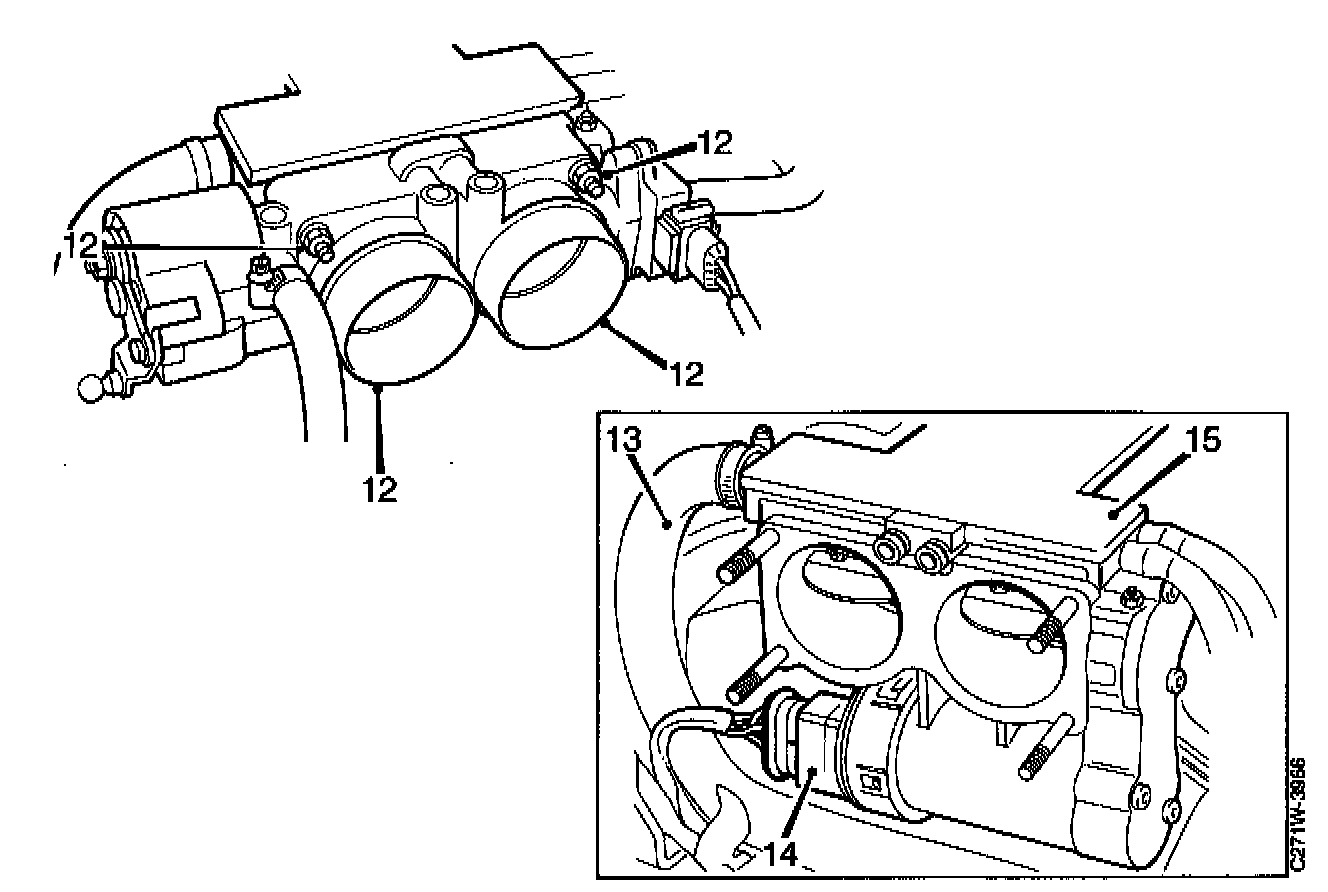 12
12
12
12
13
15
14
C271W-3856