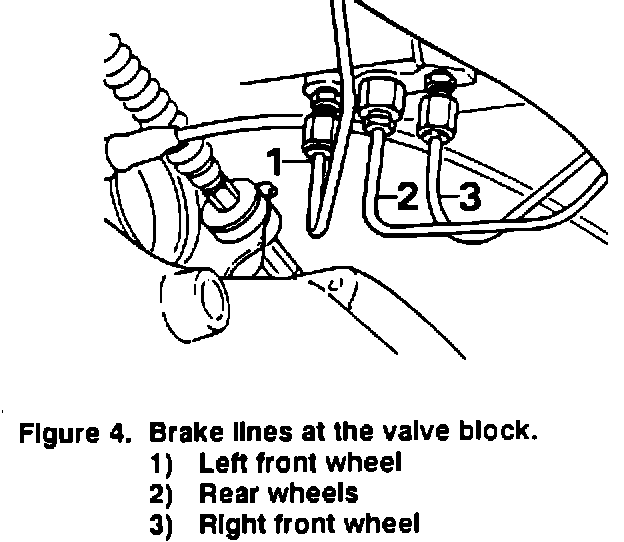 1
2
3

Figure 4. Brake lines at the valve block.
1) Left front wheel
2) Rear wheels
3) Right front wheel