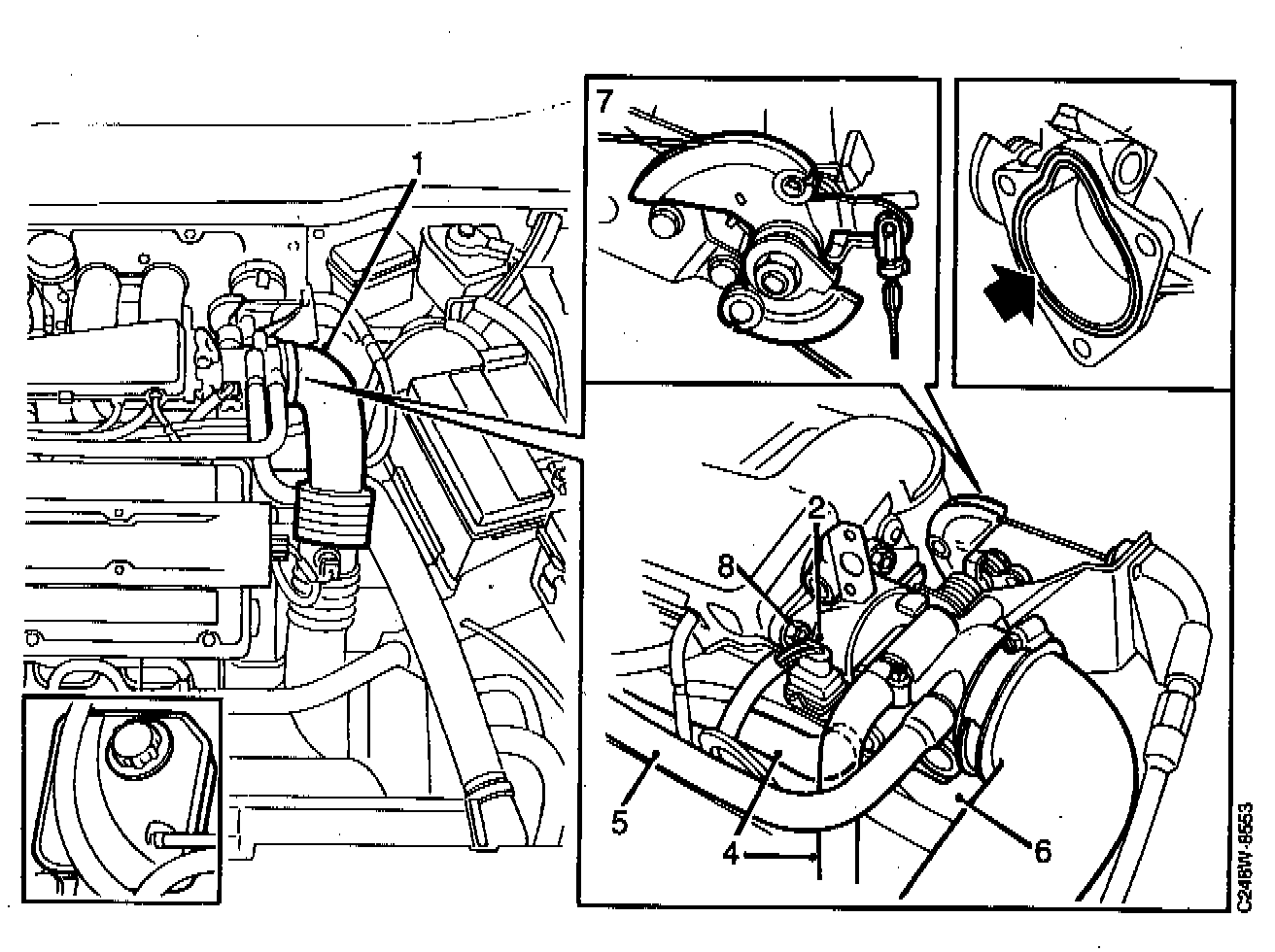 1
7
2
8
5
4
6
C246W-8553